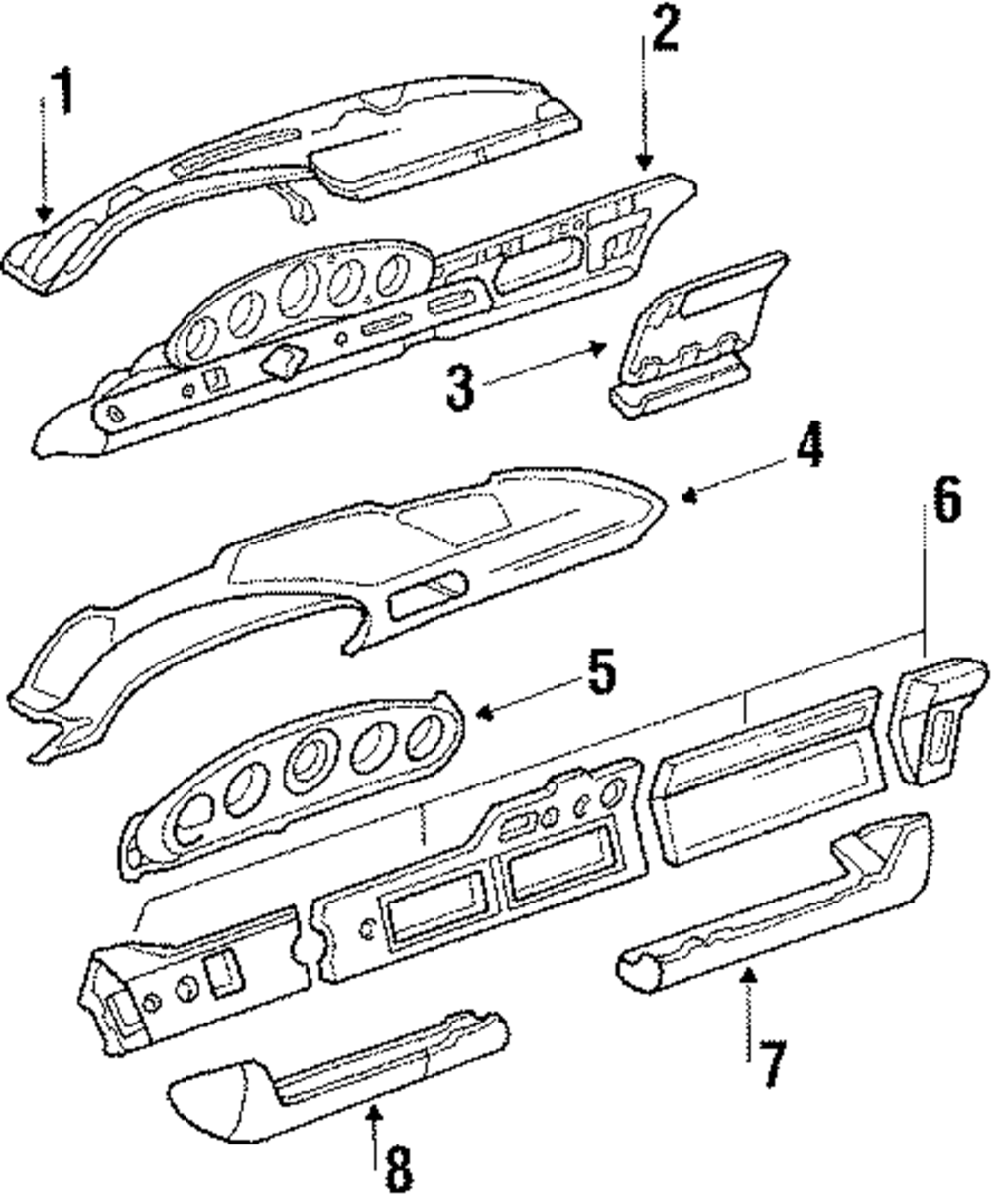 1
2
3
4
6
5
7
8