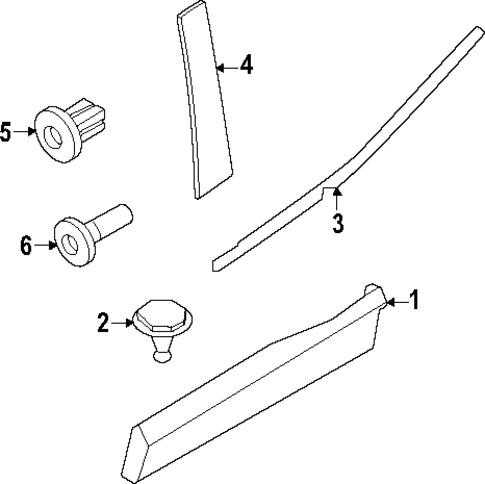 4
5
3
6
1
2