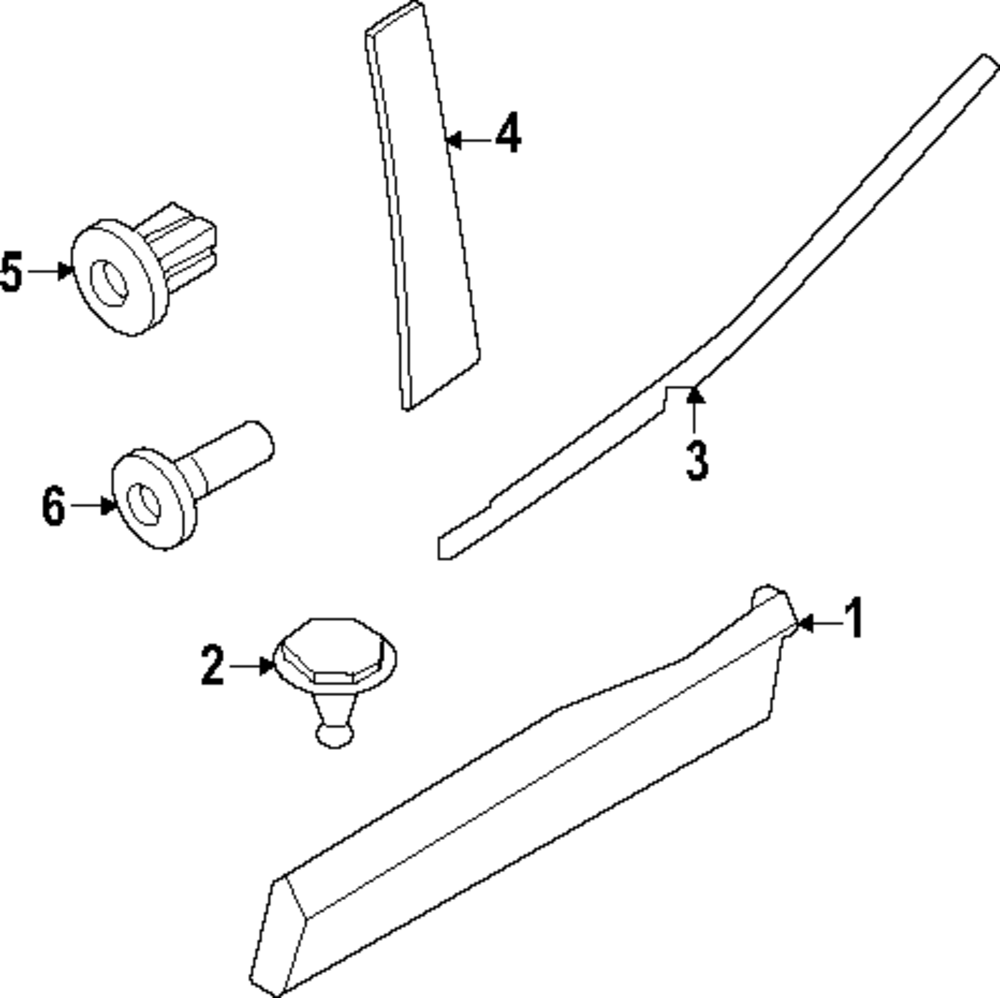 4
5
3
6
1
2