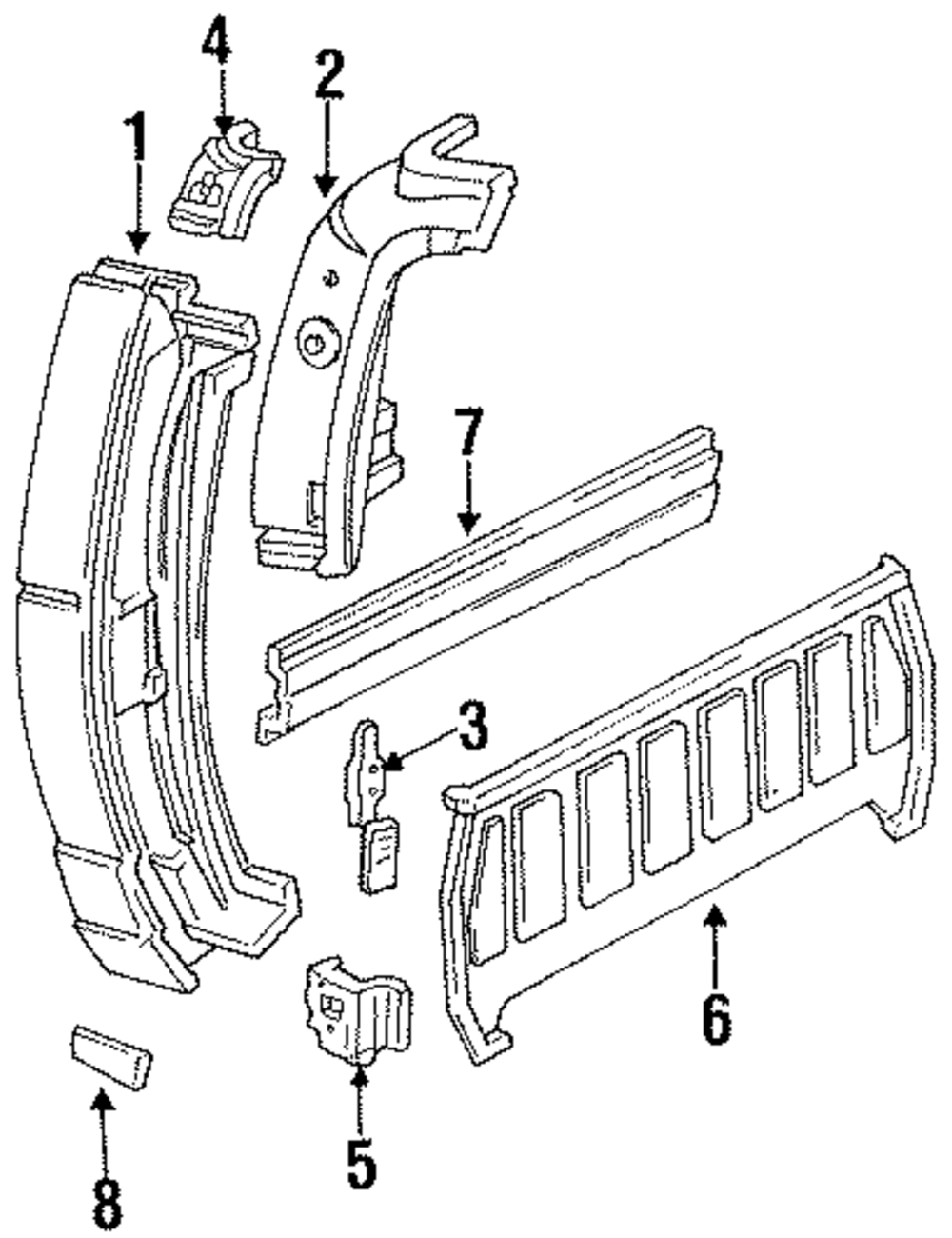 4
2
1
7
3
6
5
8