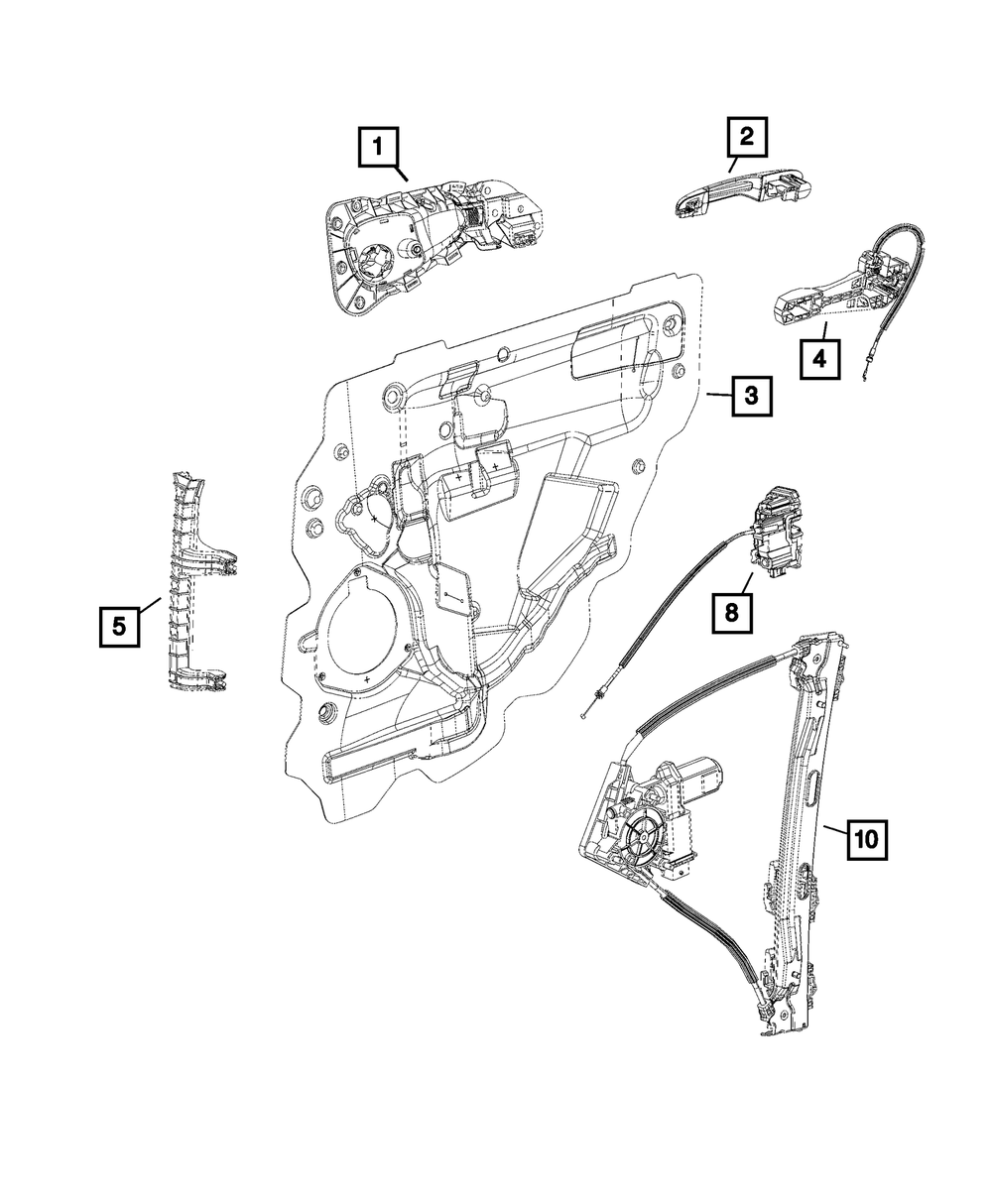 1
2
4
3
5
8
10