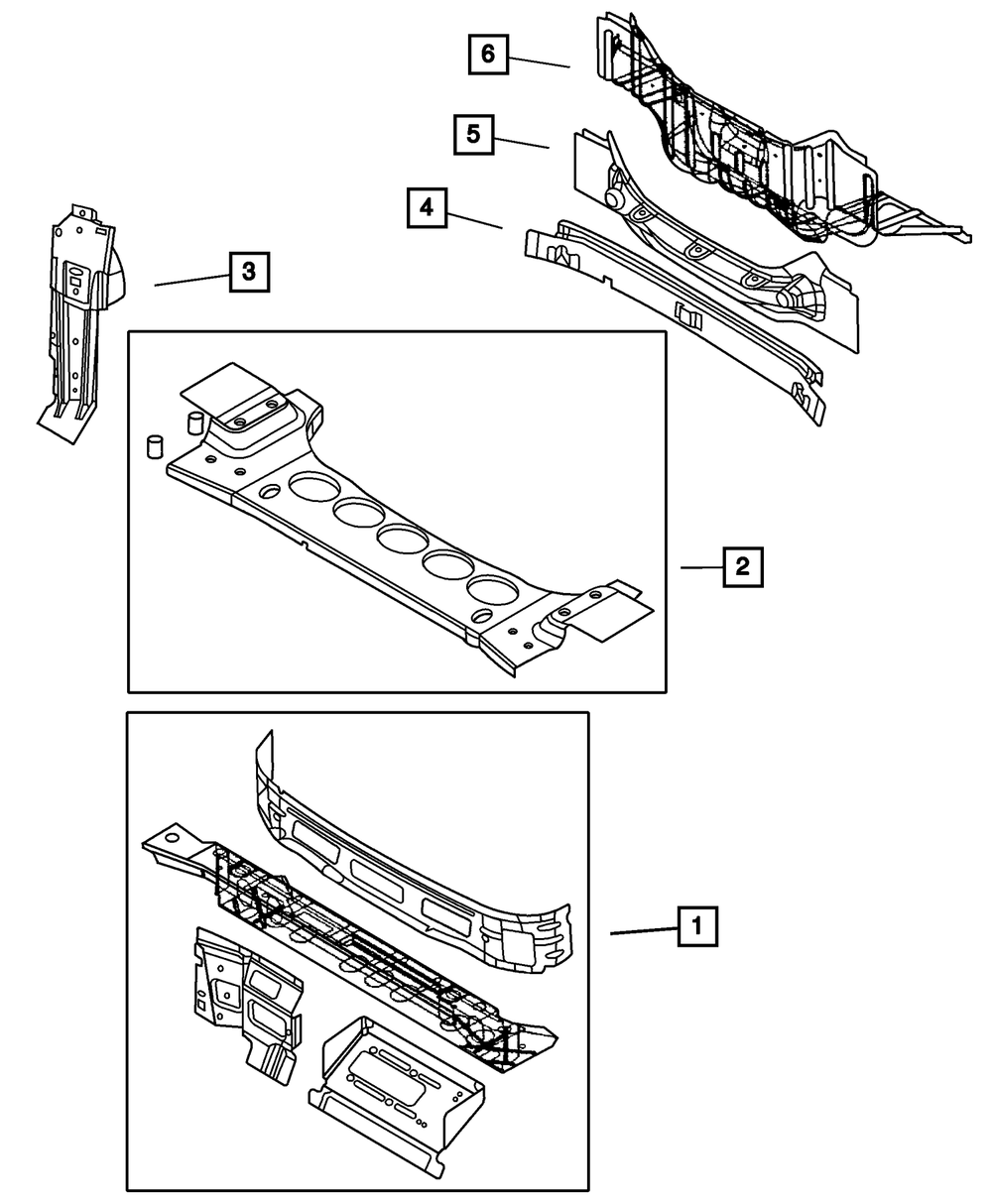 6
5
4
3
2
1