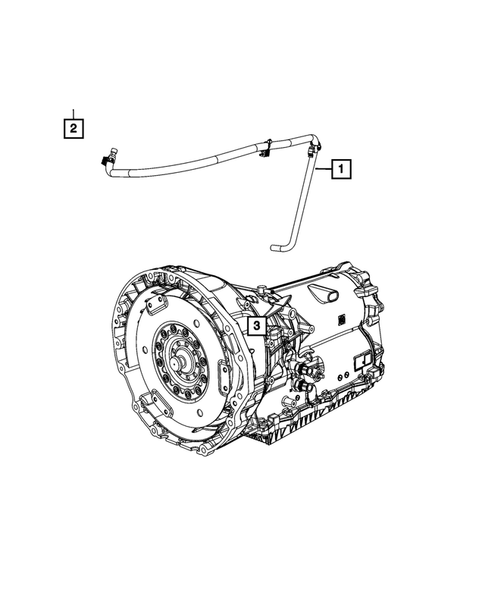 2

1

3