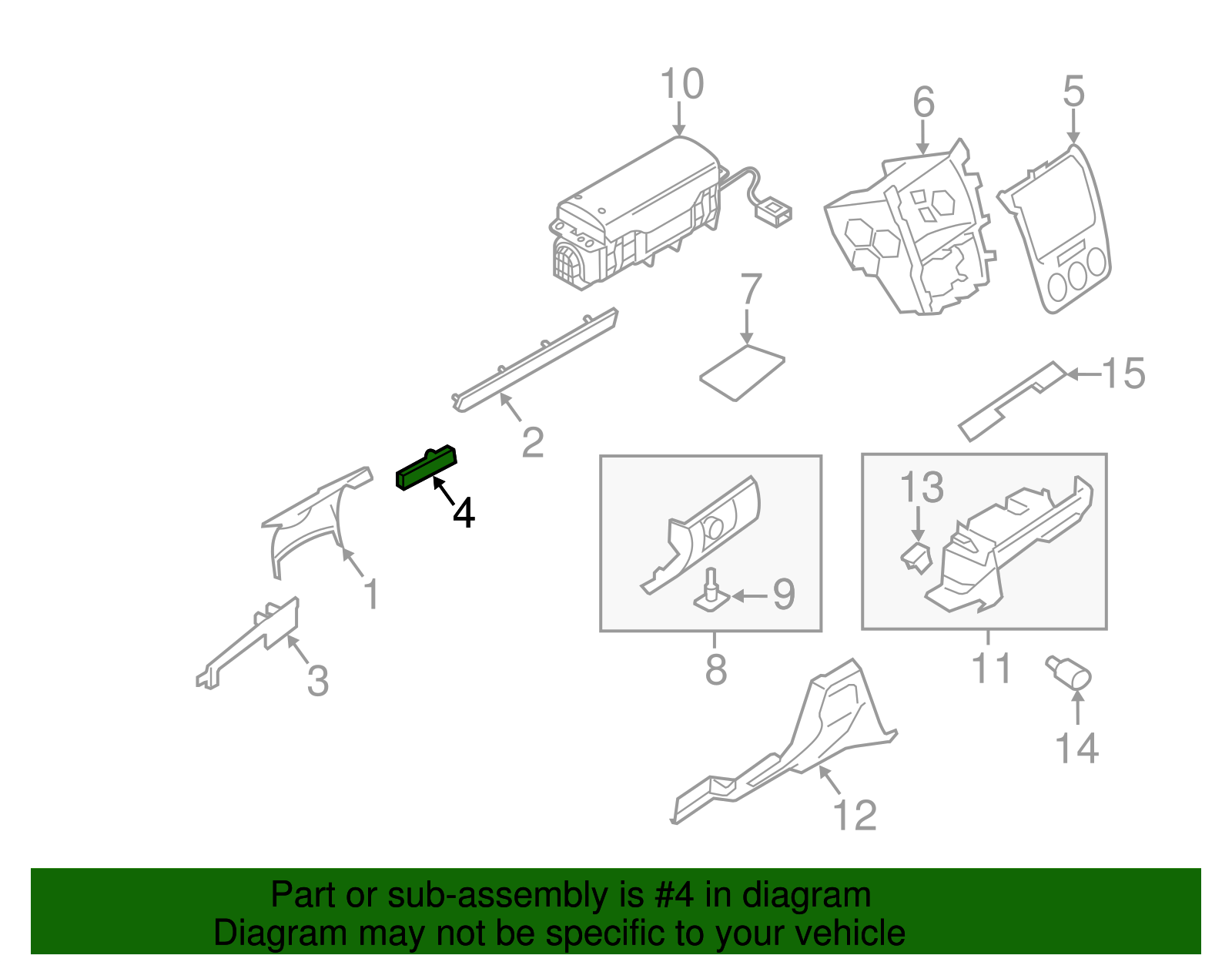 10
6
5
7
15
2
4
1
13
9
3
8
11
14
12

Part or sub-assembly is #4 in diagram
Diagram may not be specific to your vehicle