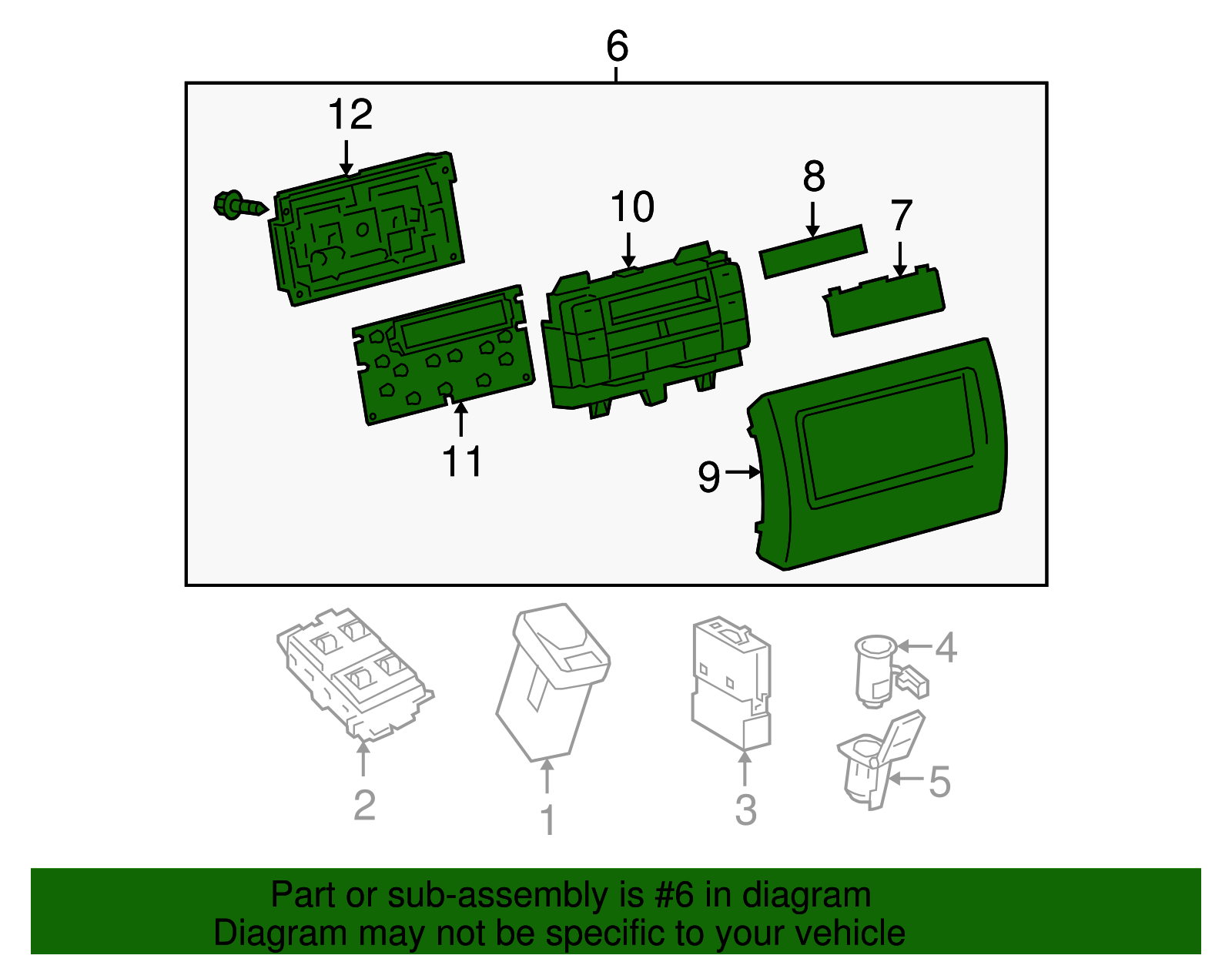 6
12
10
8
7
11
9
2
1
3
4
5

Part or sub-assembly is #6 in diagram
Diagram may not be specific to your vehicle