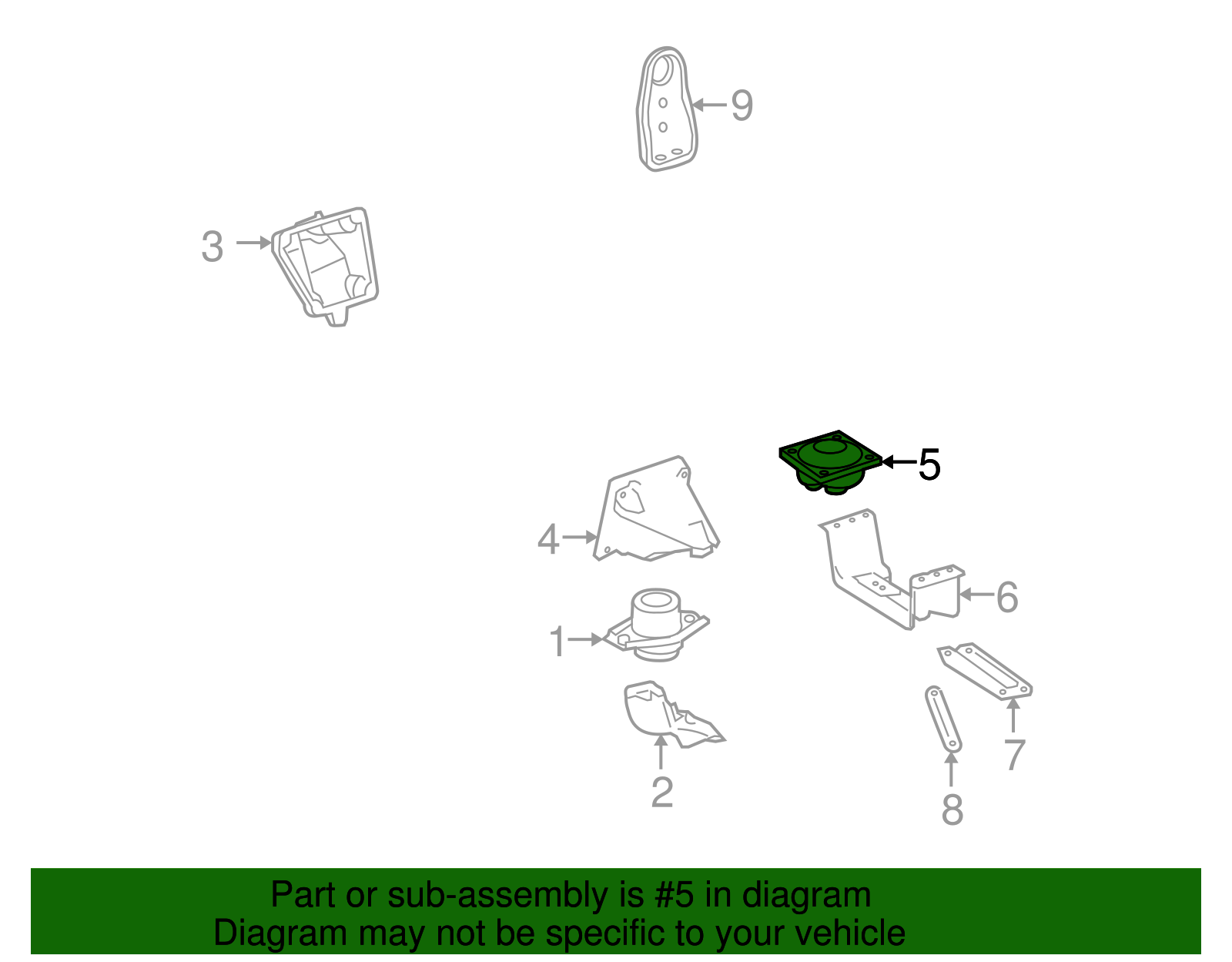 9

3

5

4

6

1

7

2

8

Part or sub-assembly is #5 in diagram
Diagram may not be specific to your vehicle