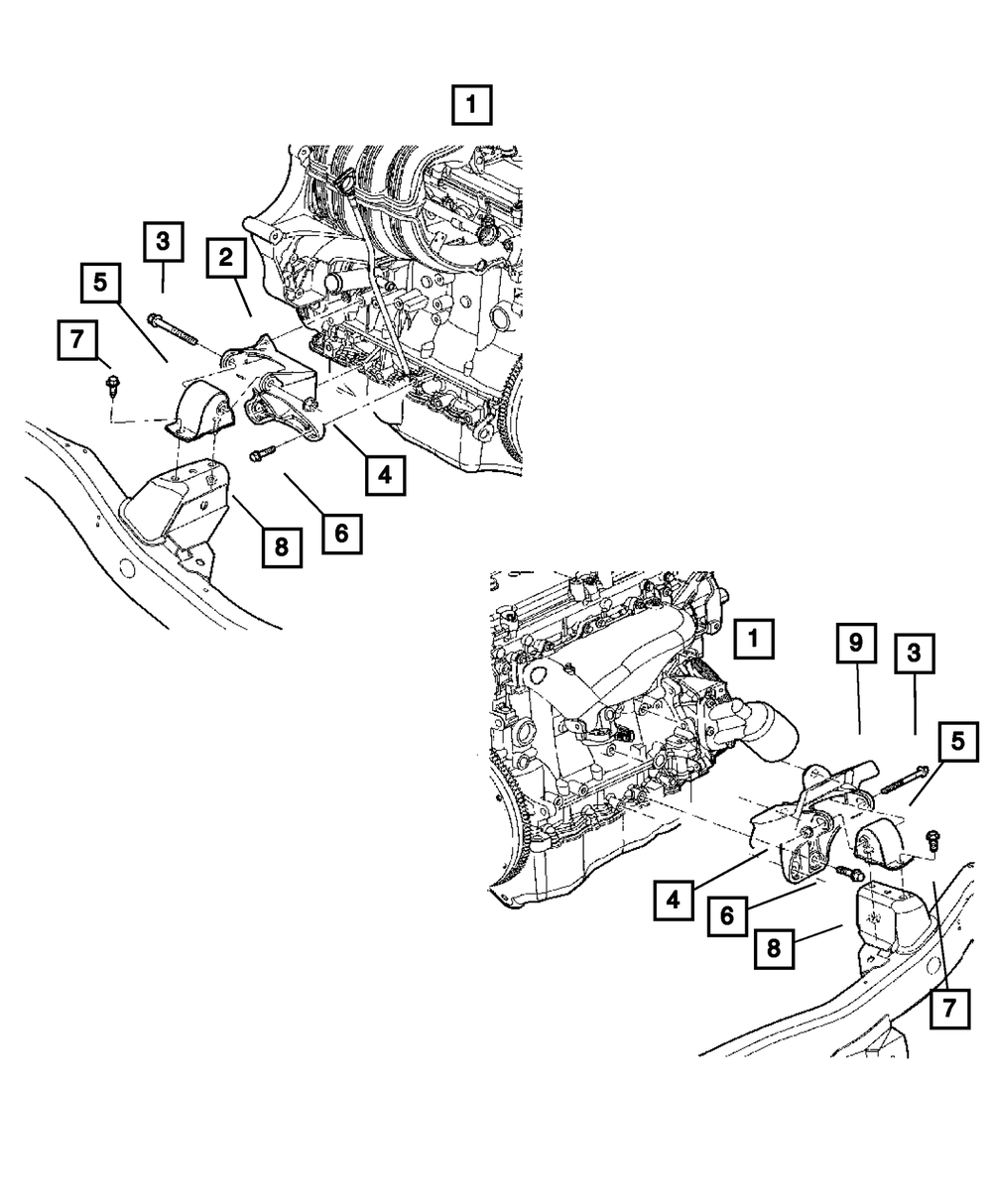 1
3
2
5
7
4
6
8

1
9
3
5
4
6
8
7