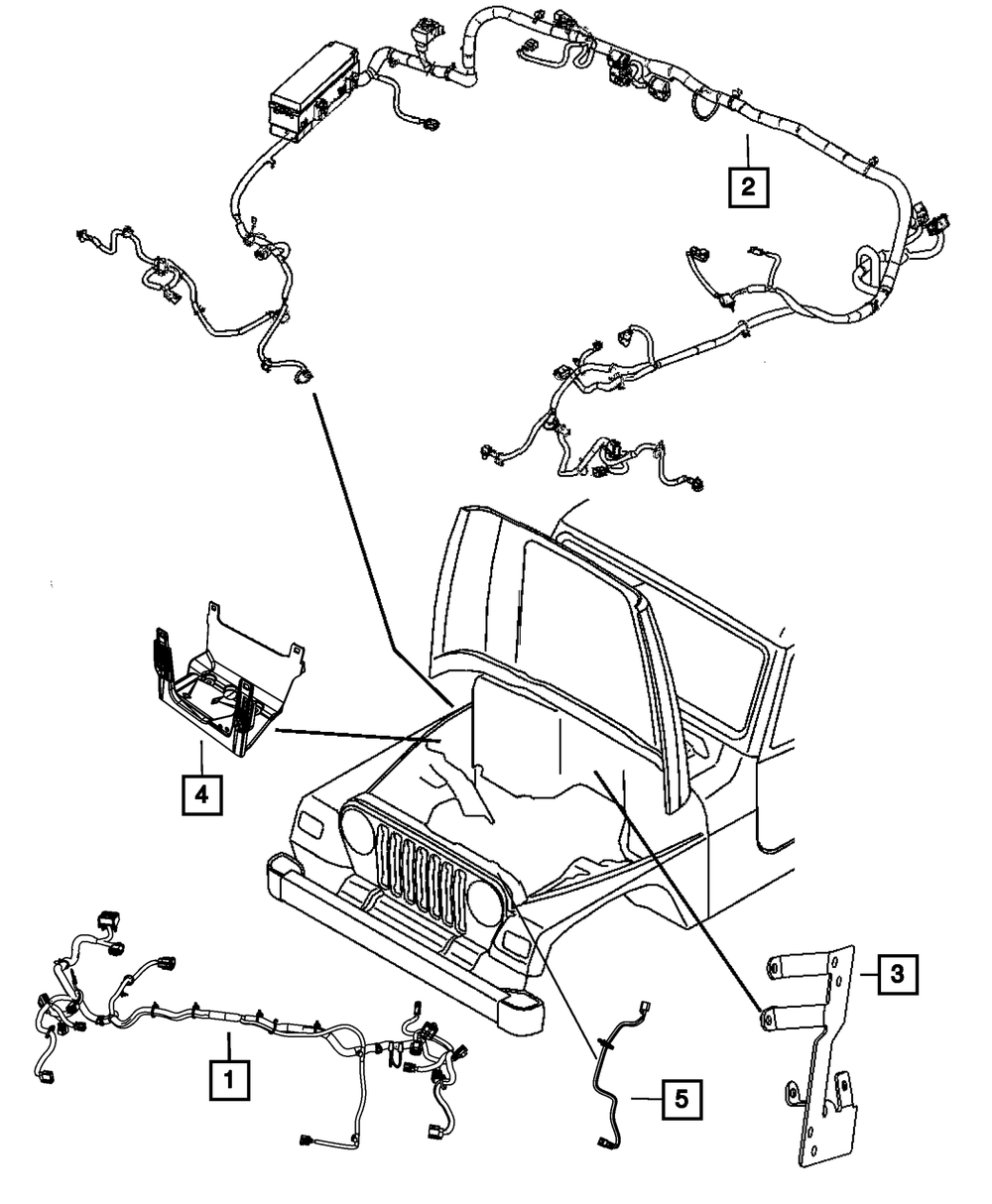 2
4
3
1
5