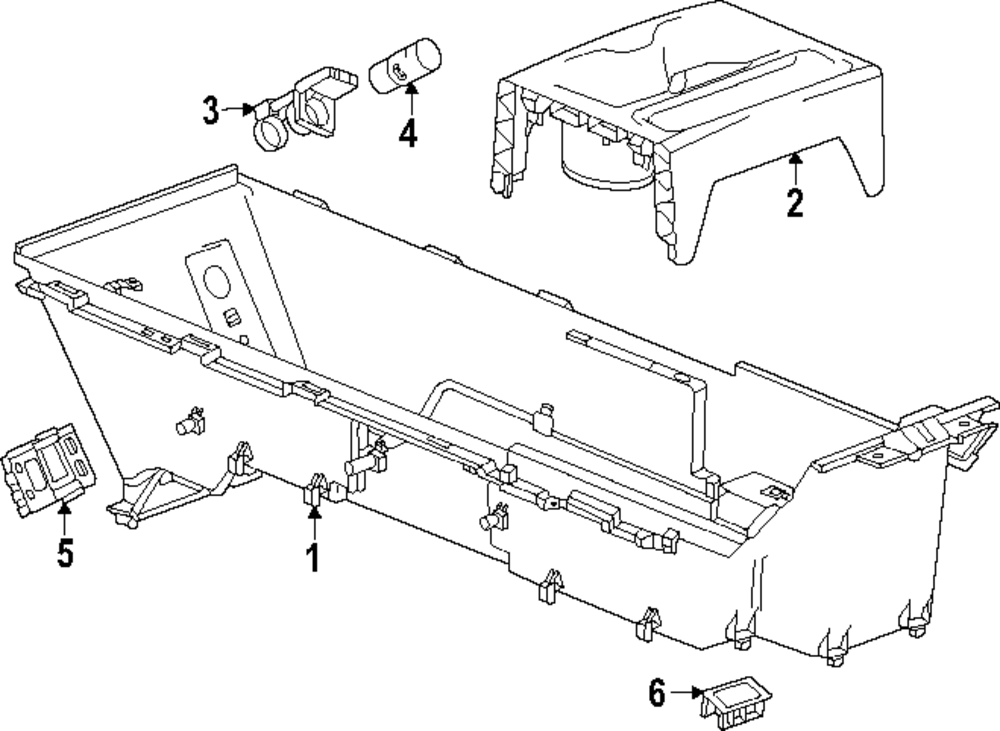 3
4
2
5
1
6