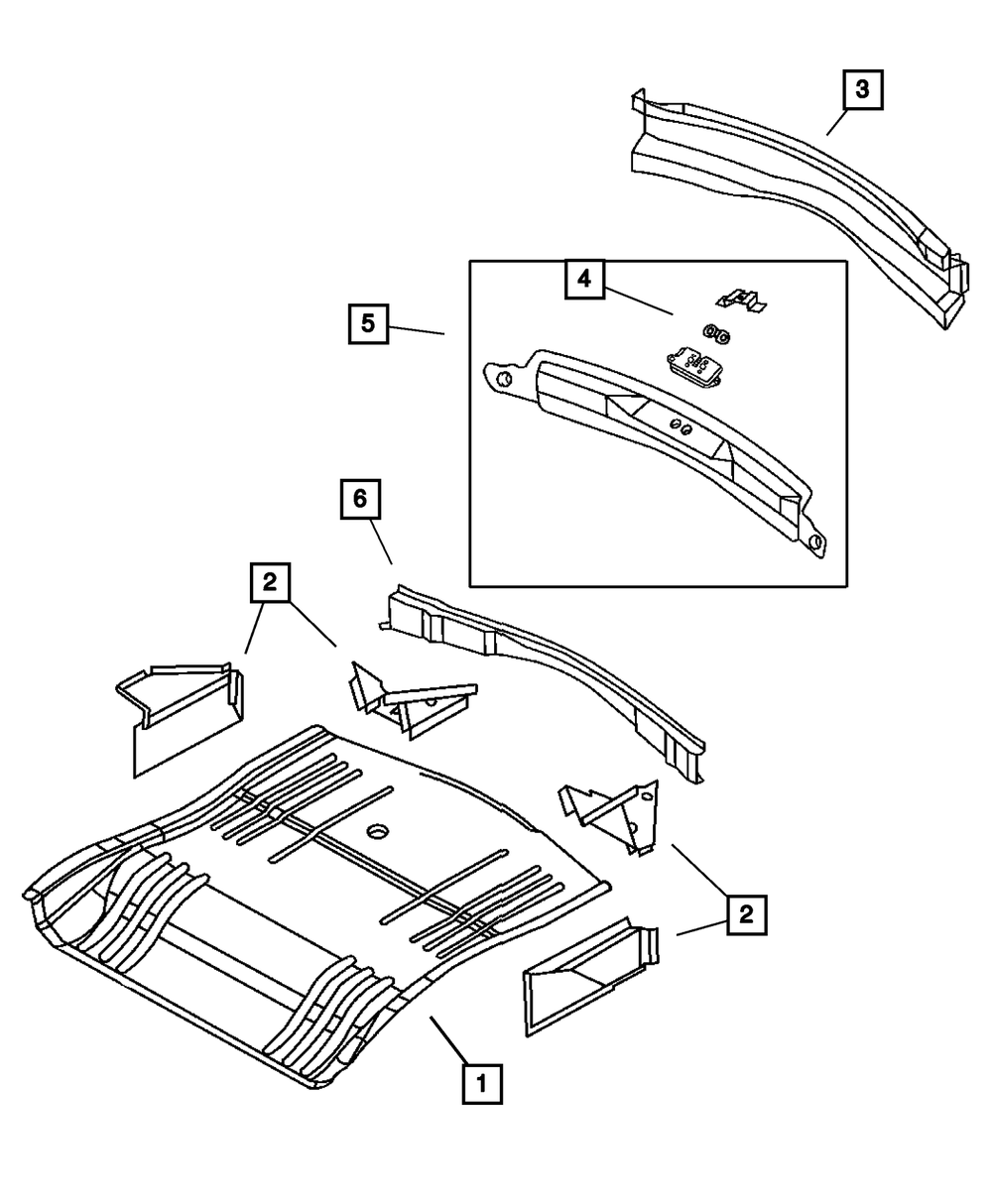 3

4

5

6

2

2

1