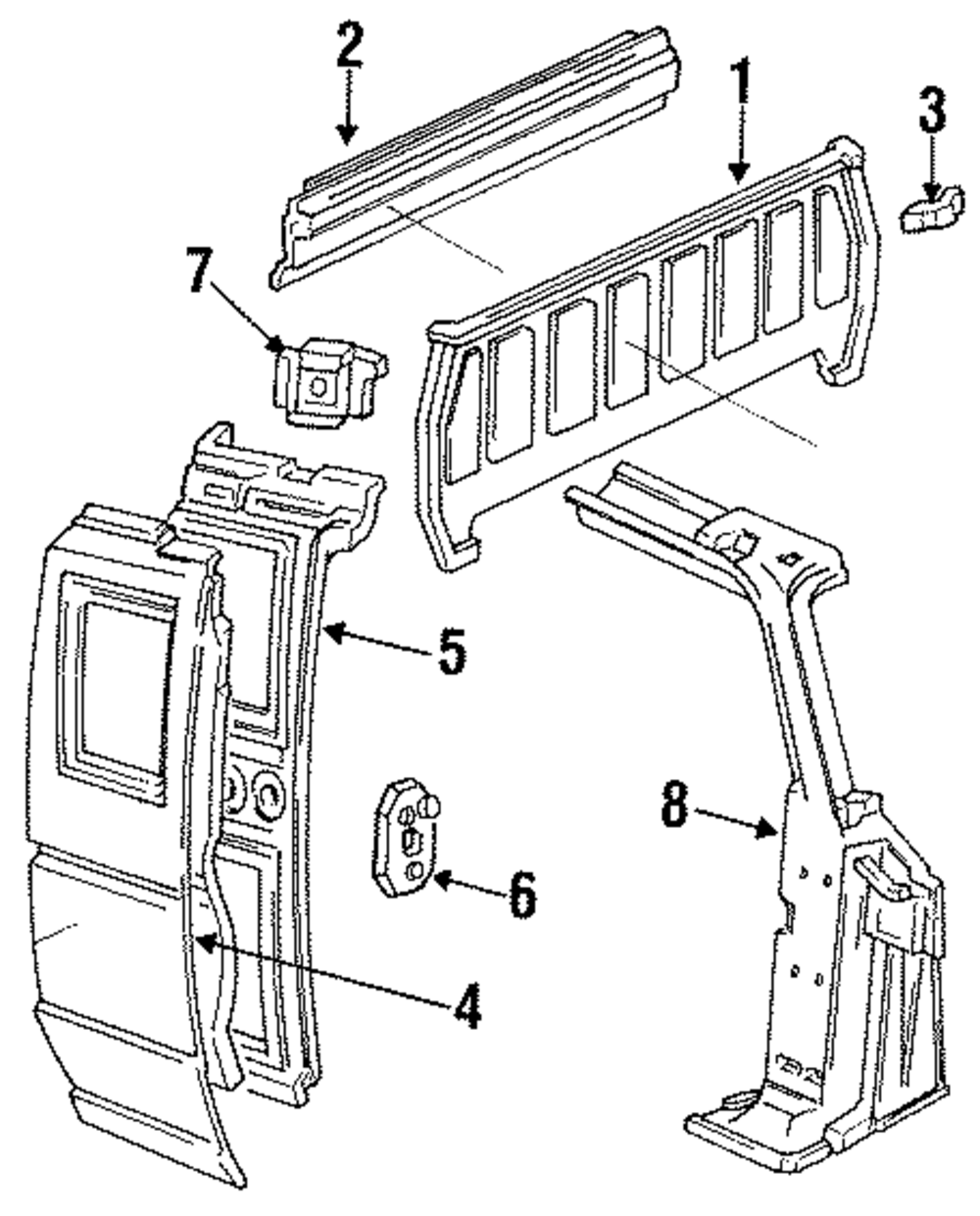 2
1
3
7
5
8
6
4