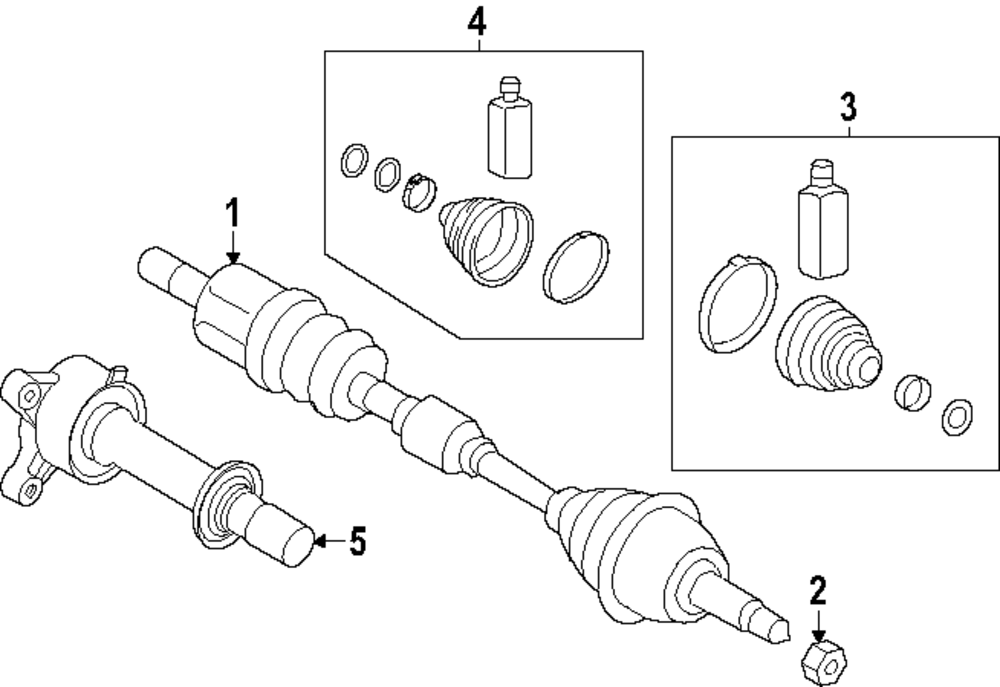 4
3
1
5
2