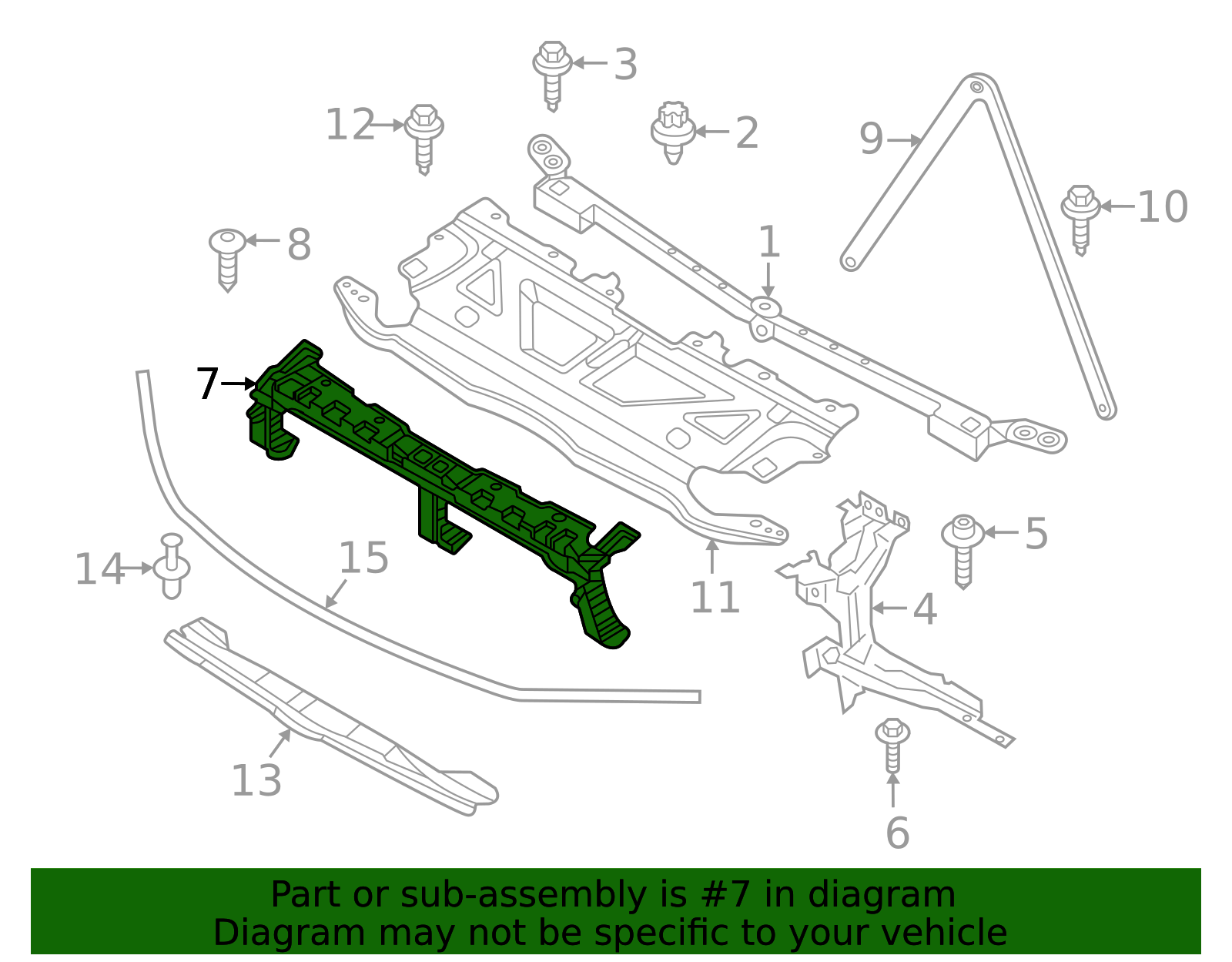 3
12
2
9
10
8
1
7
5
14
15
11
4
13
6

Part or sub-assembly is #7 in diagram
Diagram may not be specific to your vehicle