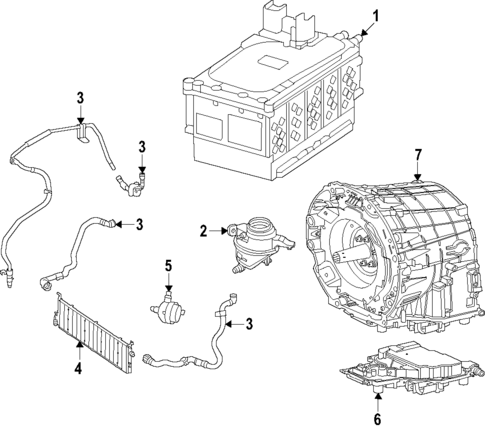 1
3
3
7
3
2
5
3
4
6