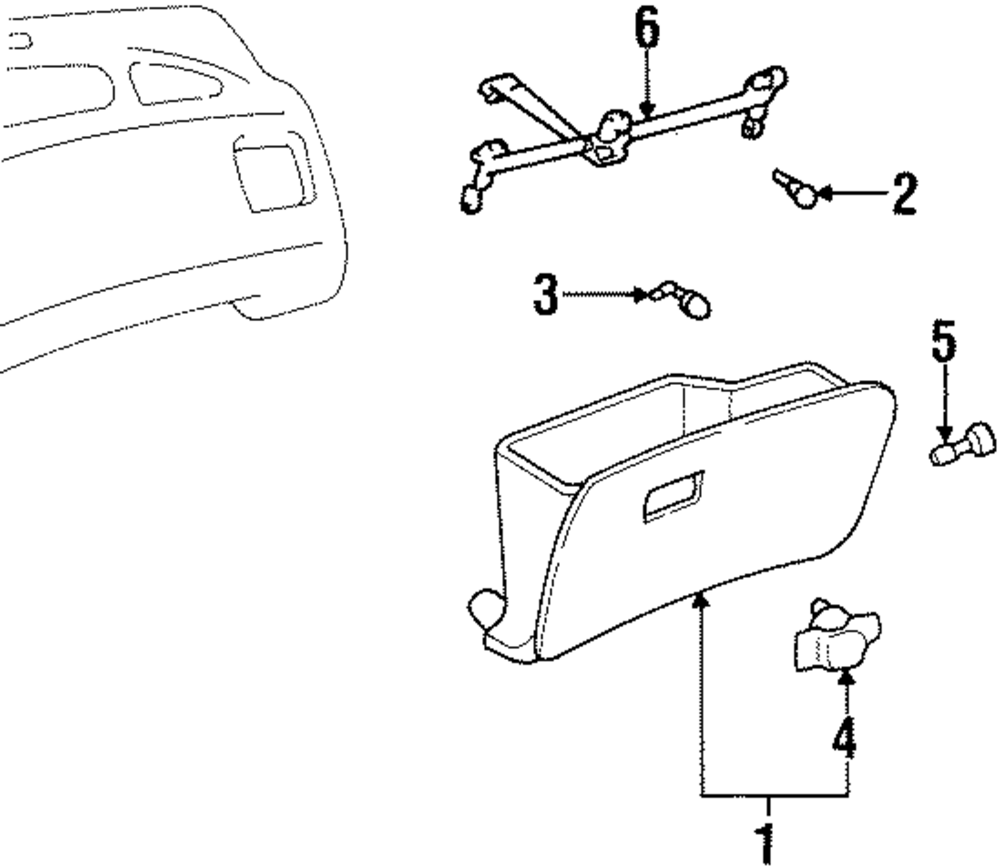 6
2
3
5
4
1