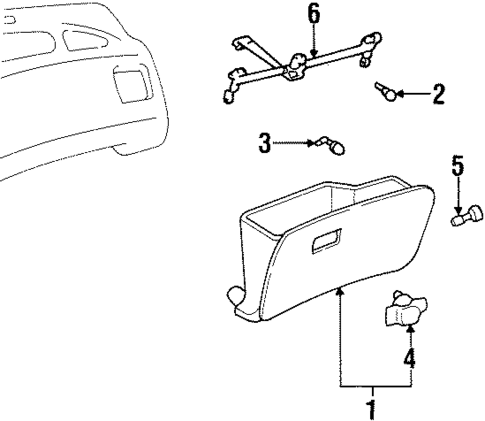 6
2
3
5
4
1