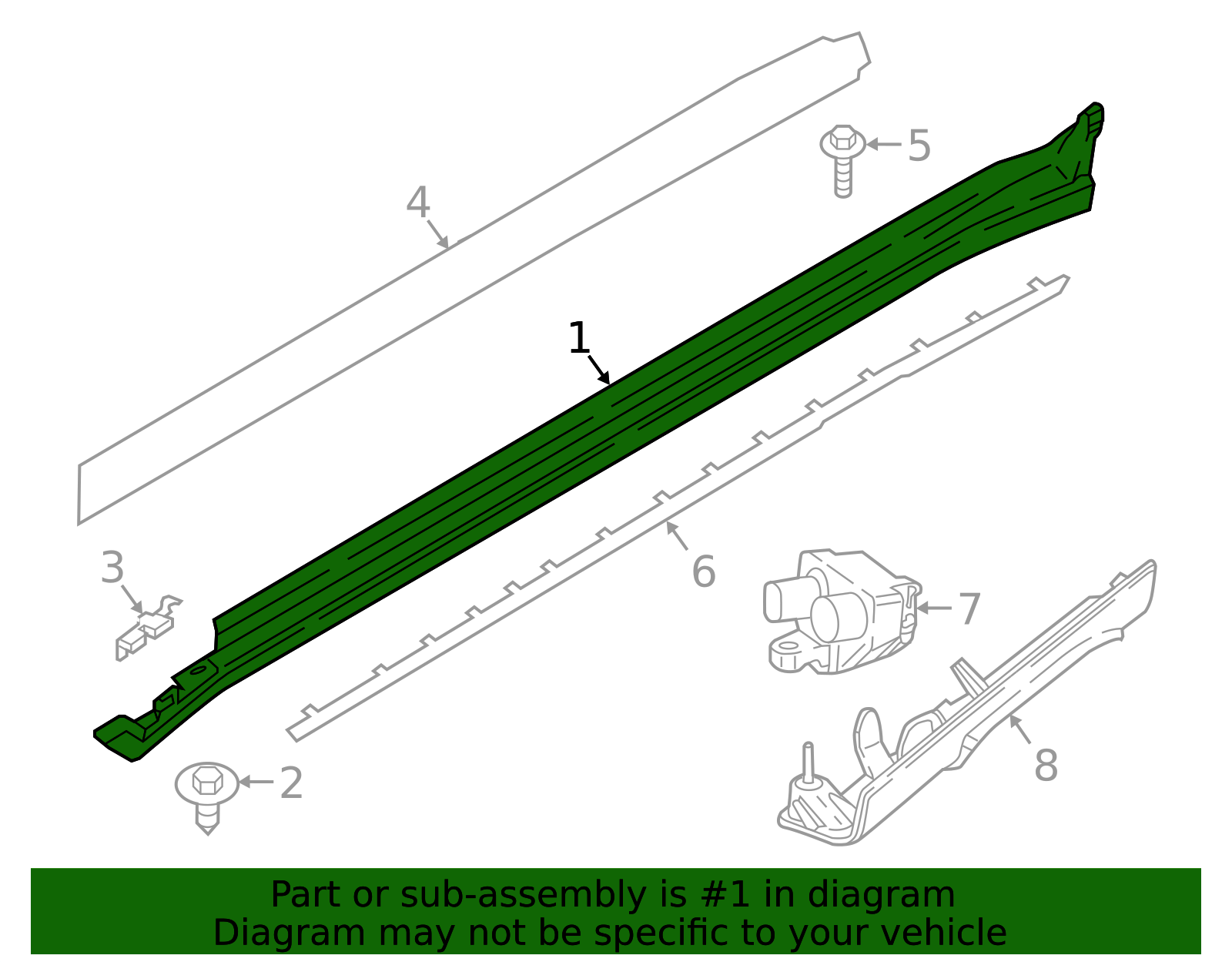 4
5
1
3
6
7
2
8

Part or sub-assembly is #1 in diagram
Diagram may not be specific to your vehicle