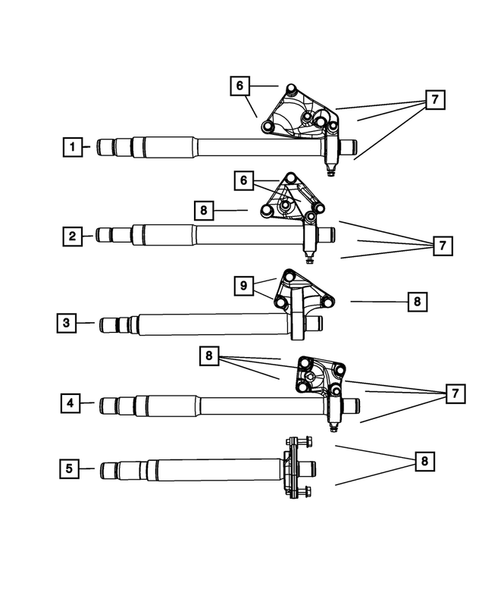 6
7
1
6
8
2
7
9
8
3
8
7
4
8
5