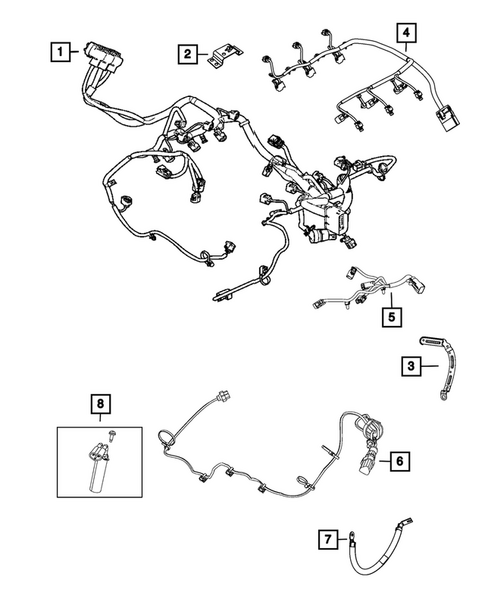 1
2
4
5
3
8
6
7