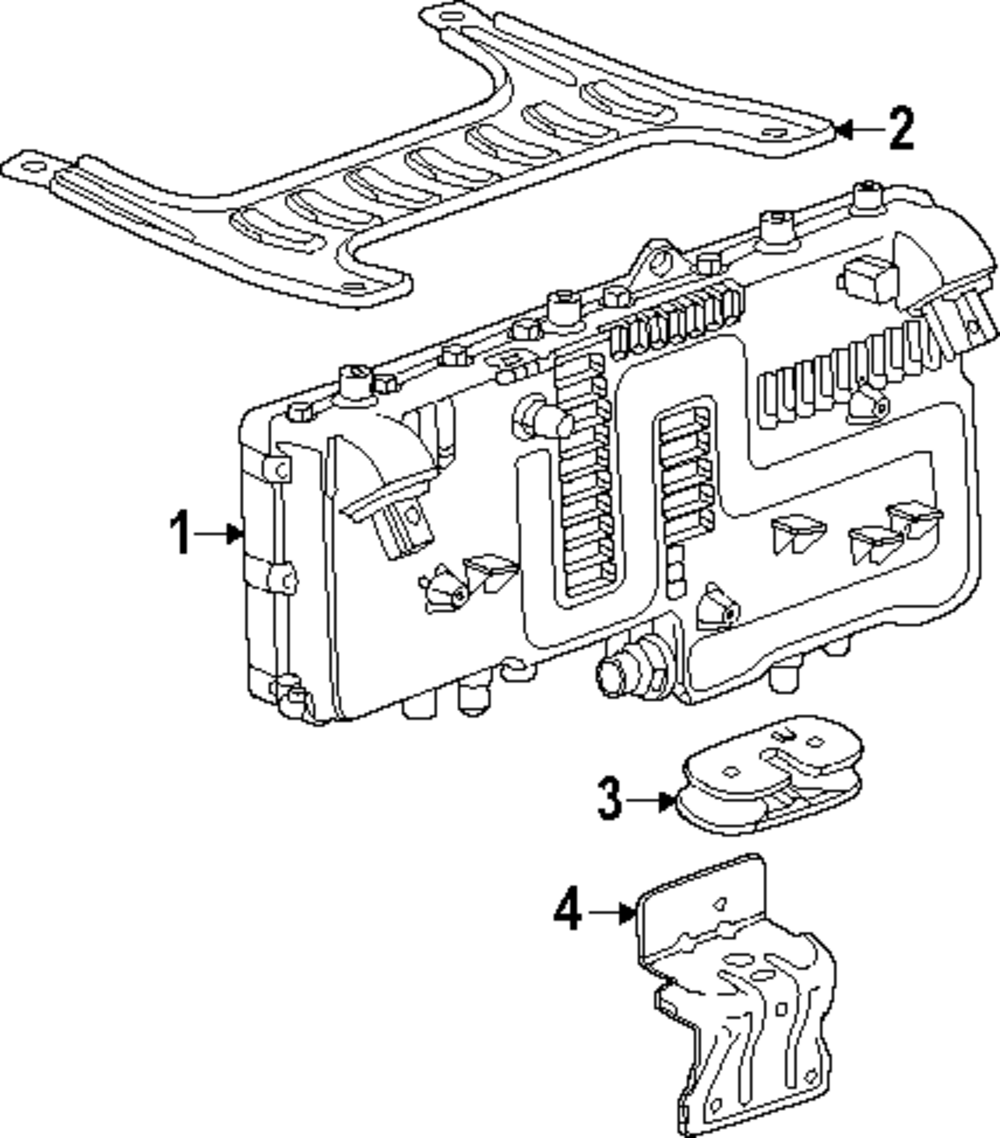 2
1
3
4