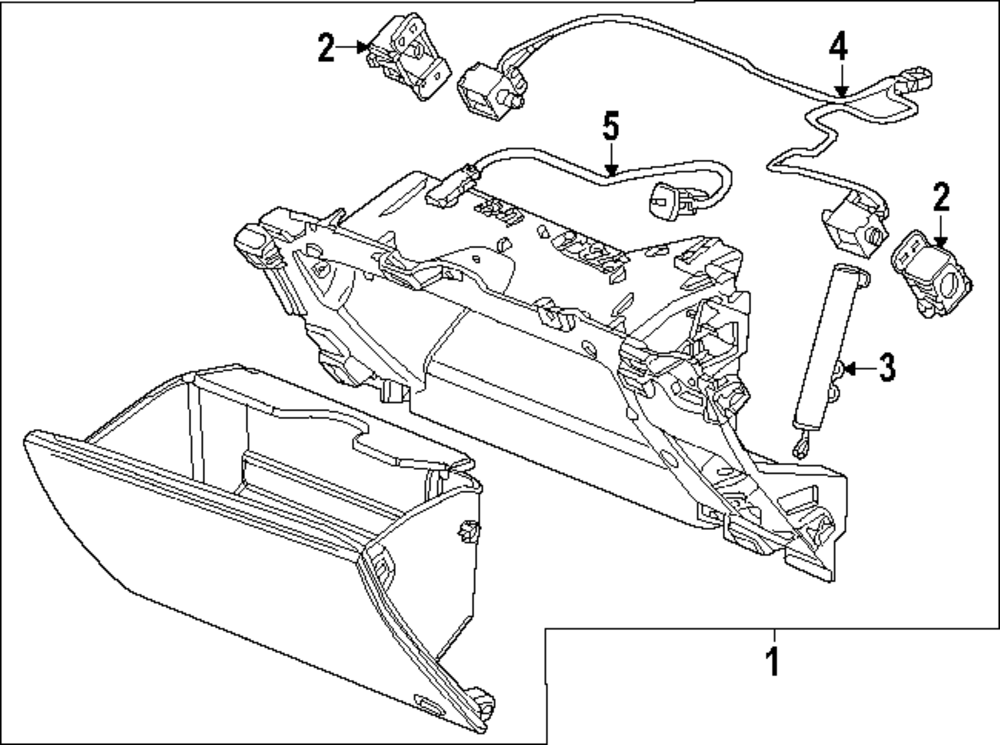 2
4
5
2
3
1