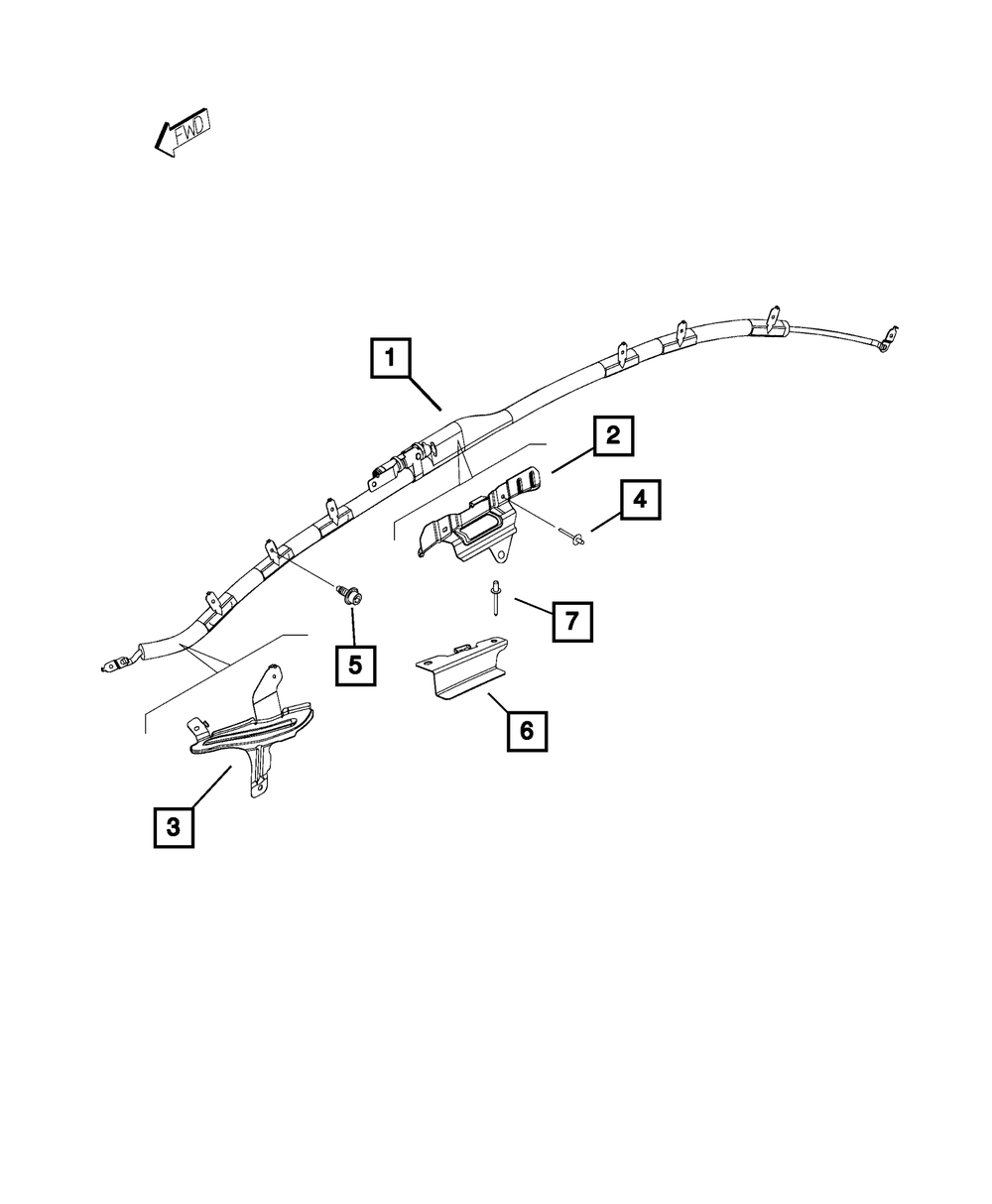 FWD

1

2

4

5

7

6

3