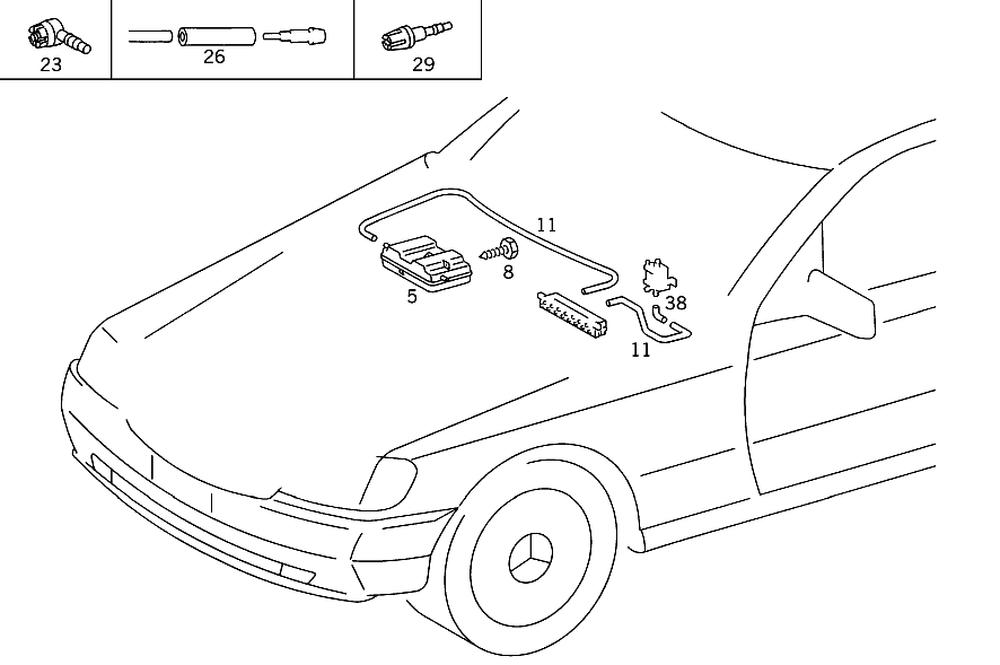 23

26

29

11

8

5

38

11