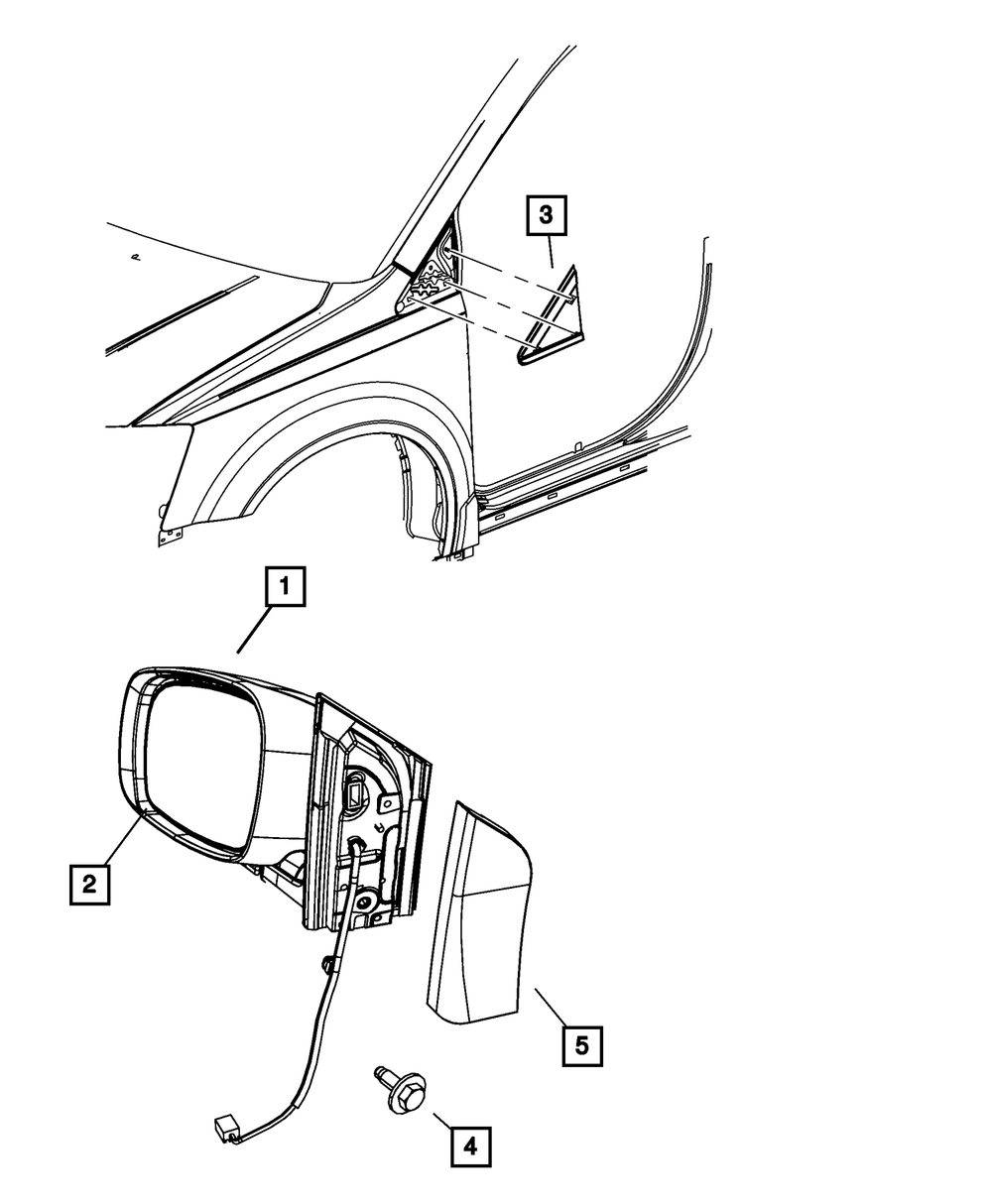 3

1

2

5

4