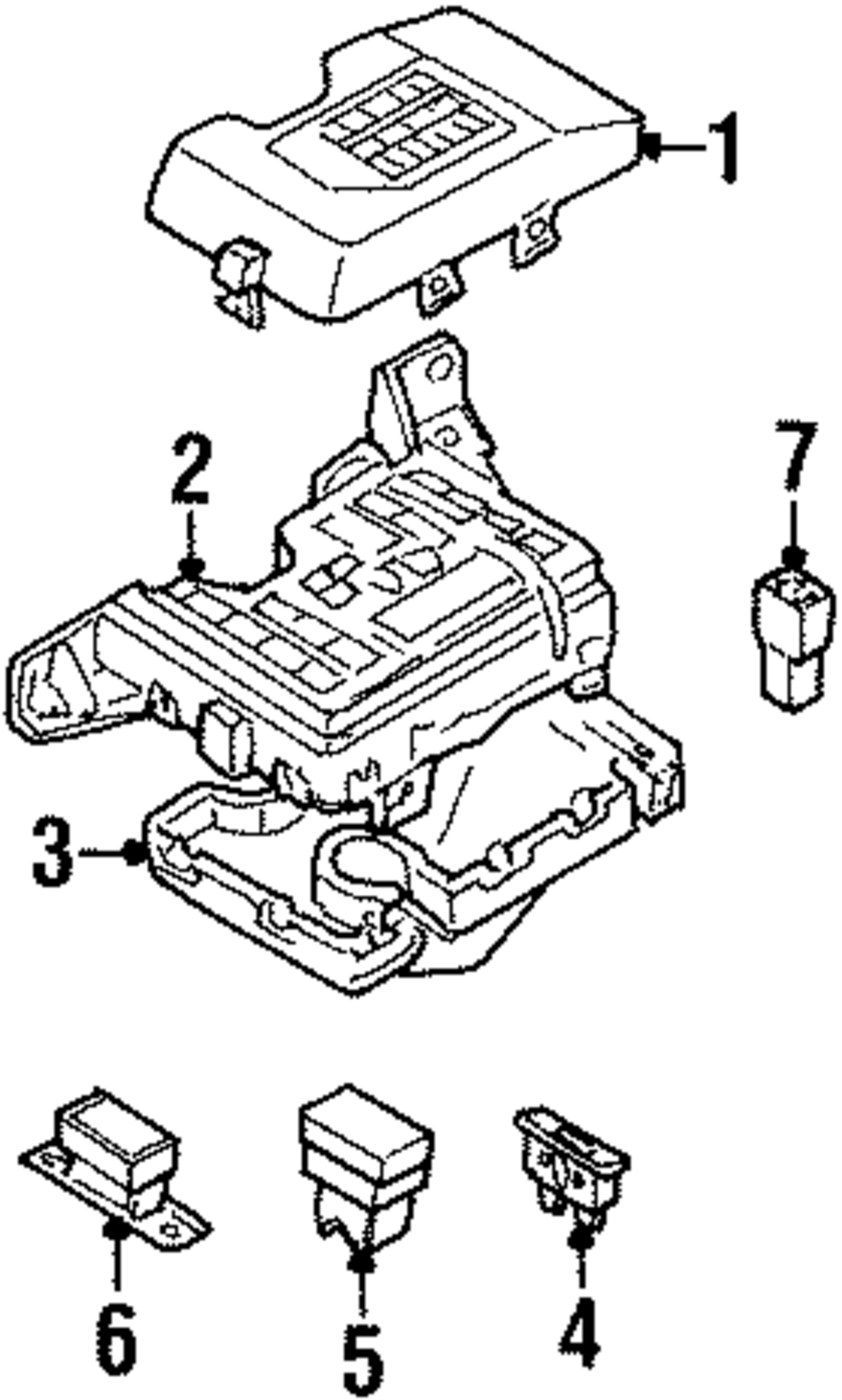 1
2
7
3
6
5
4