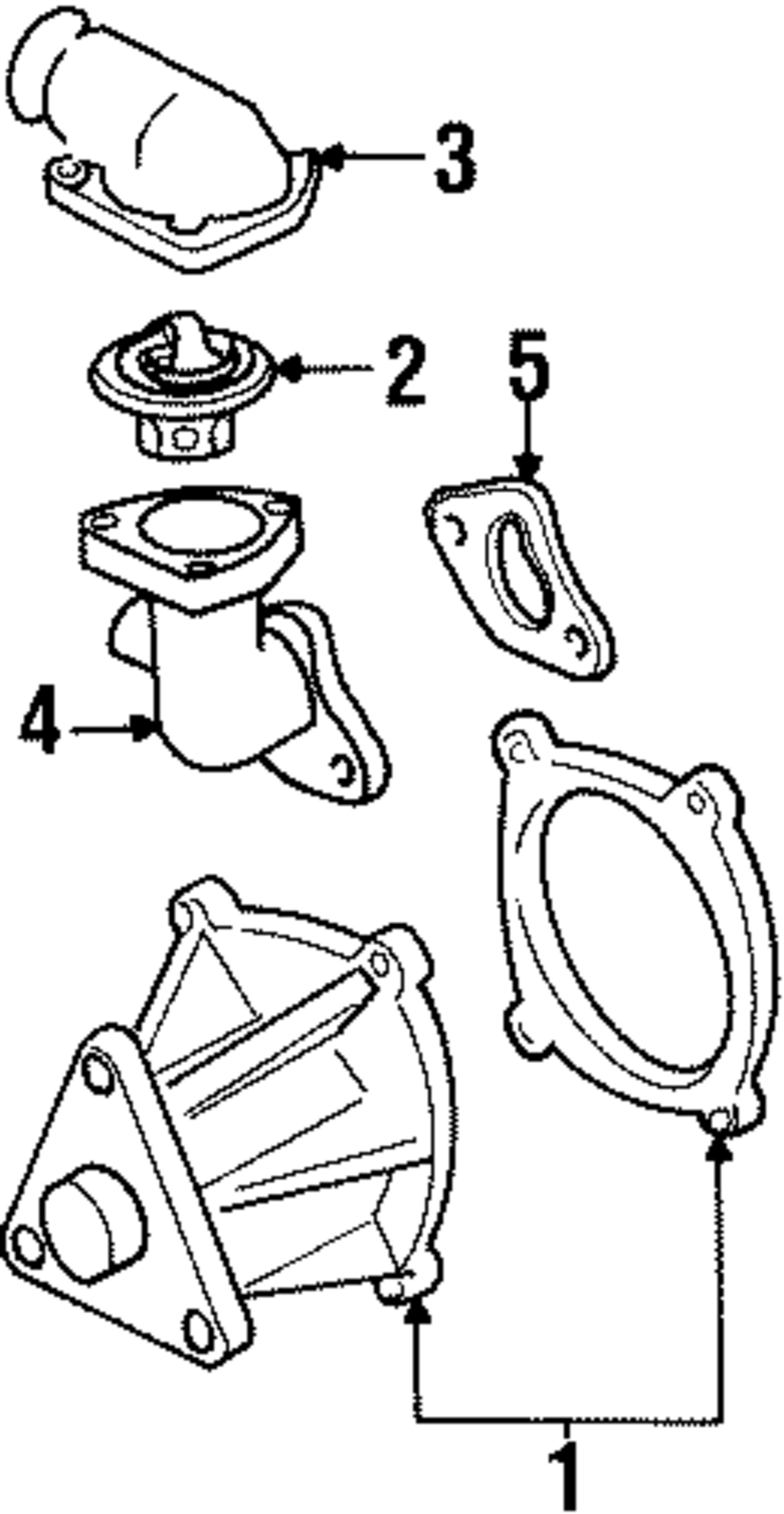 3
2
5
4
1