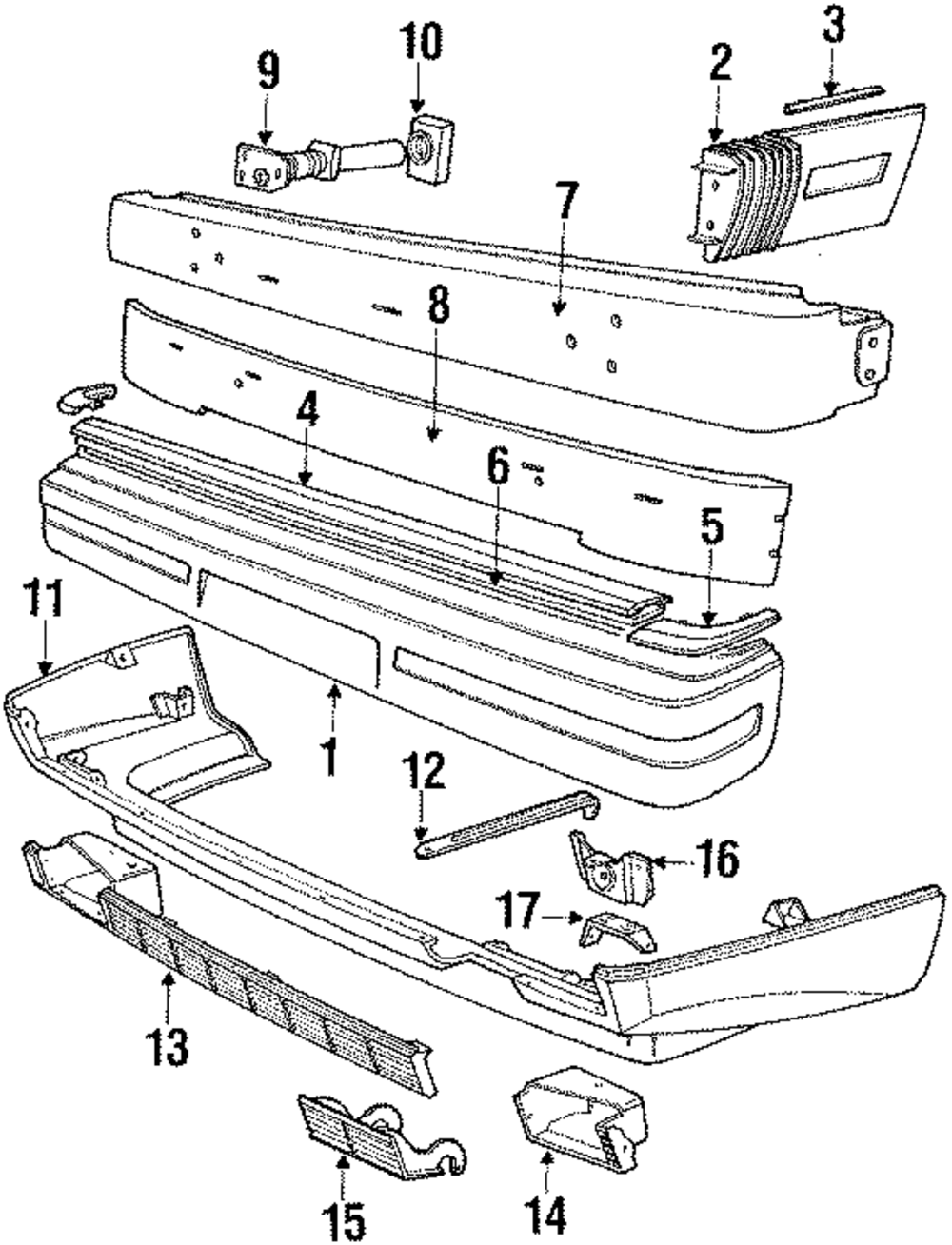 9
10
2
3
7
8
4
6
5
11
1
12
16
17
13
15
14