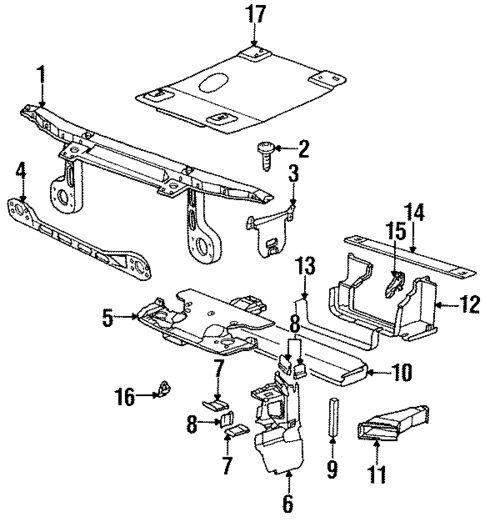 17
1
2
3
4
14
15
13
12
5
8
10
7
16
8
7
9
11
6