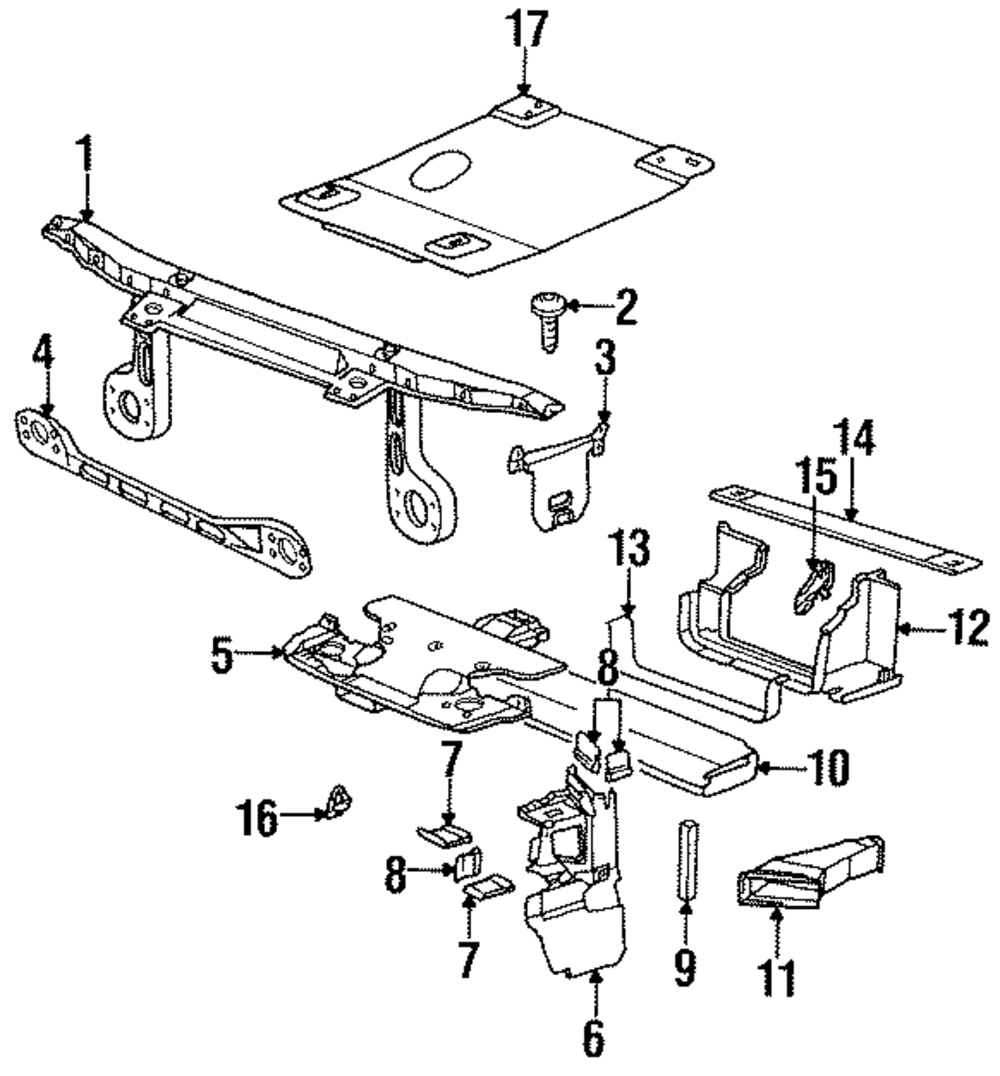 17
1
2
3
4
14
15
13
12
5
8
10
7
16
8
7
9
11
6