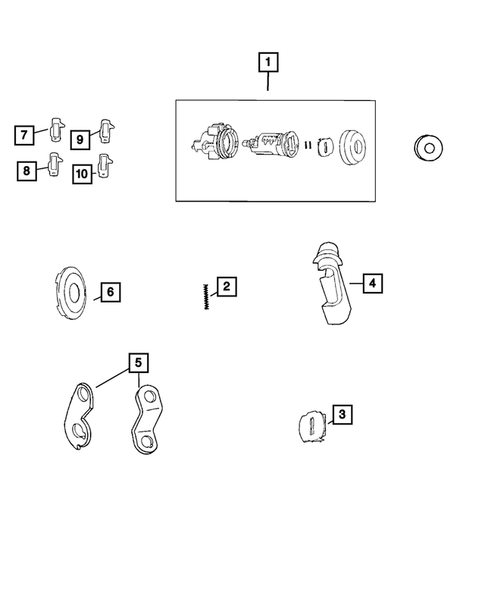 1
7
9
8
10
6
2
4
5
3