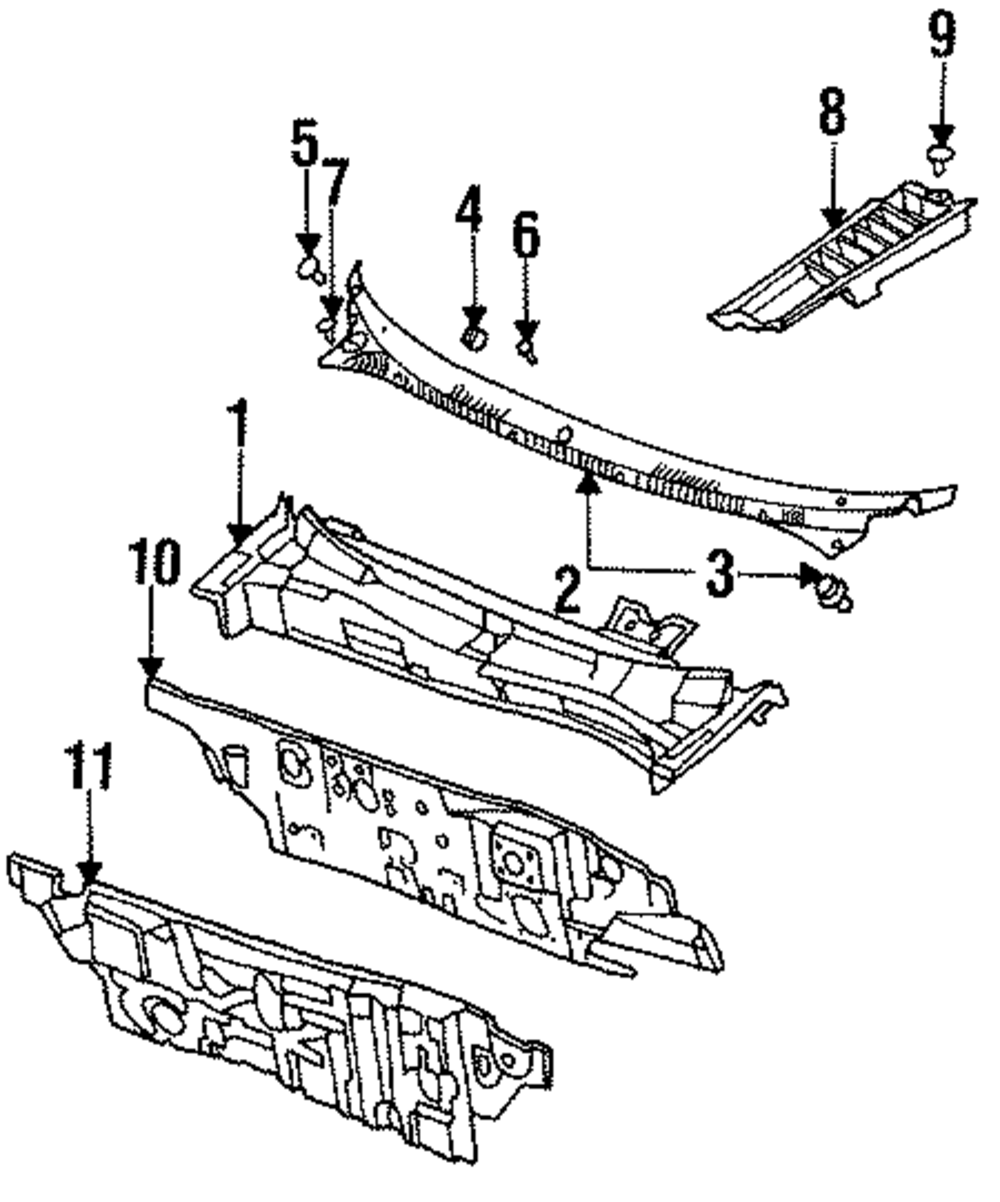 9
8
5
7
4
6
1
10
2
3
11