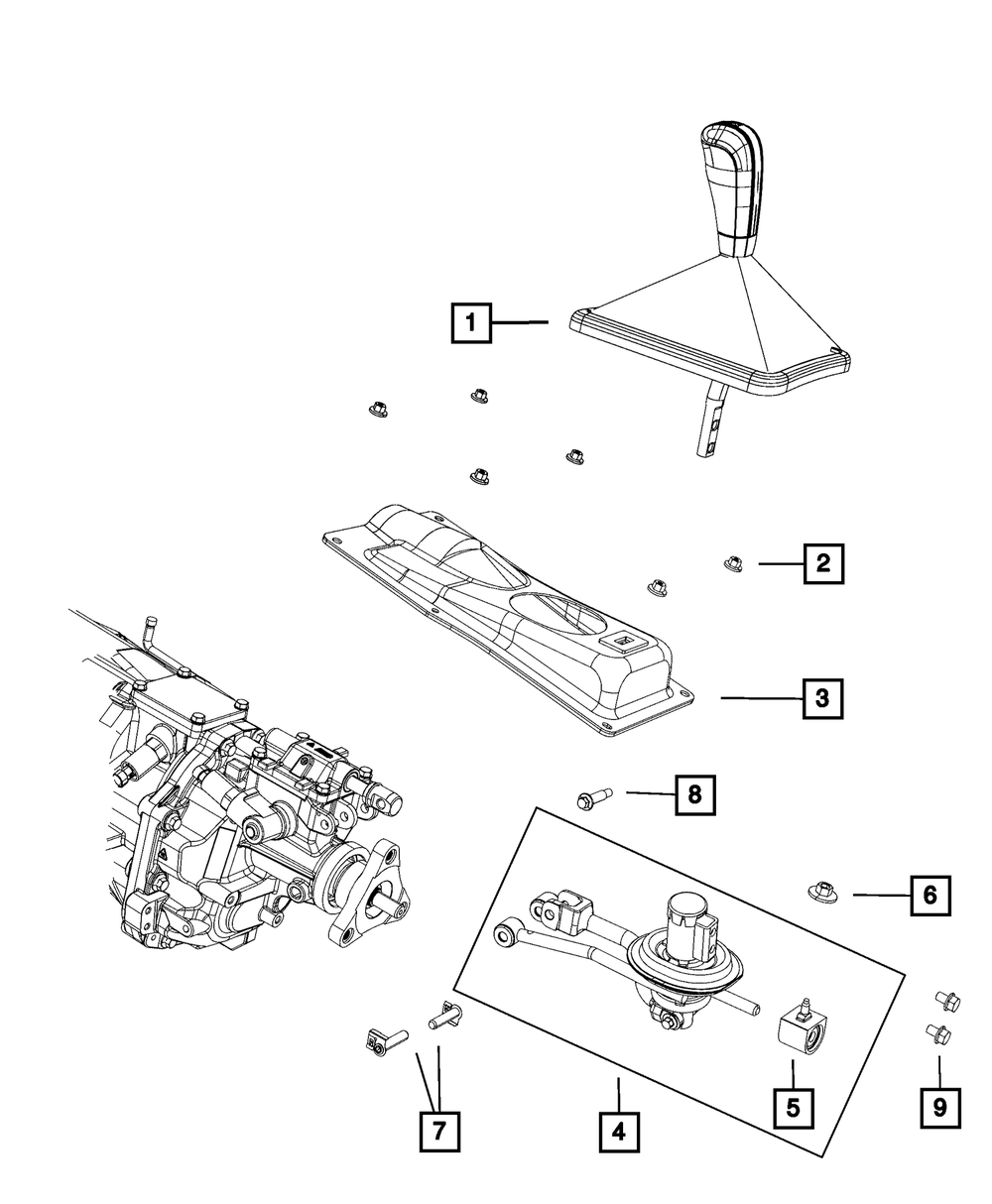 1
2
3
8
6
7
4
5
9