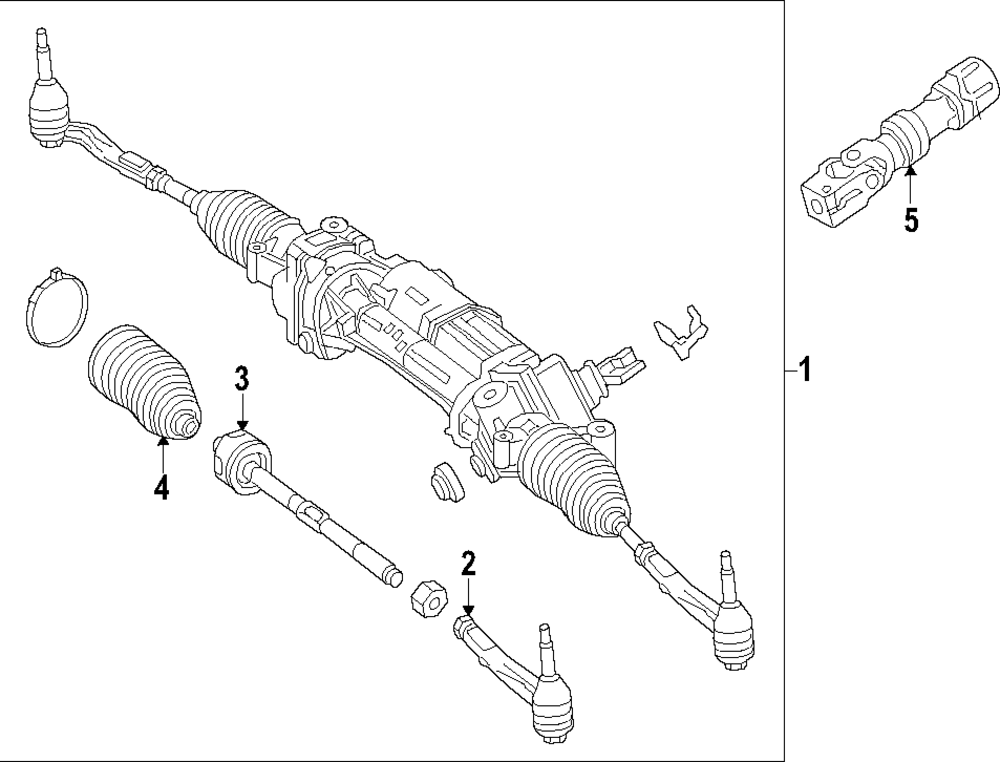 5
1
3
4
2