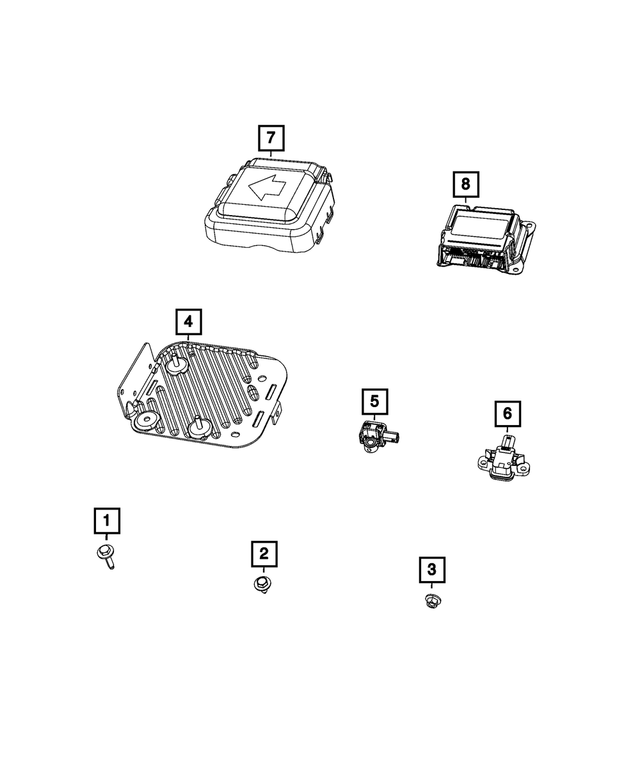 7
8
4
5
6
1
2
3