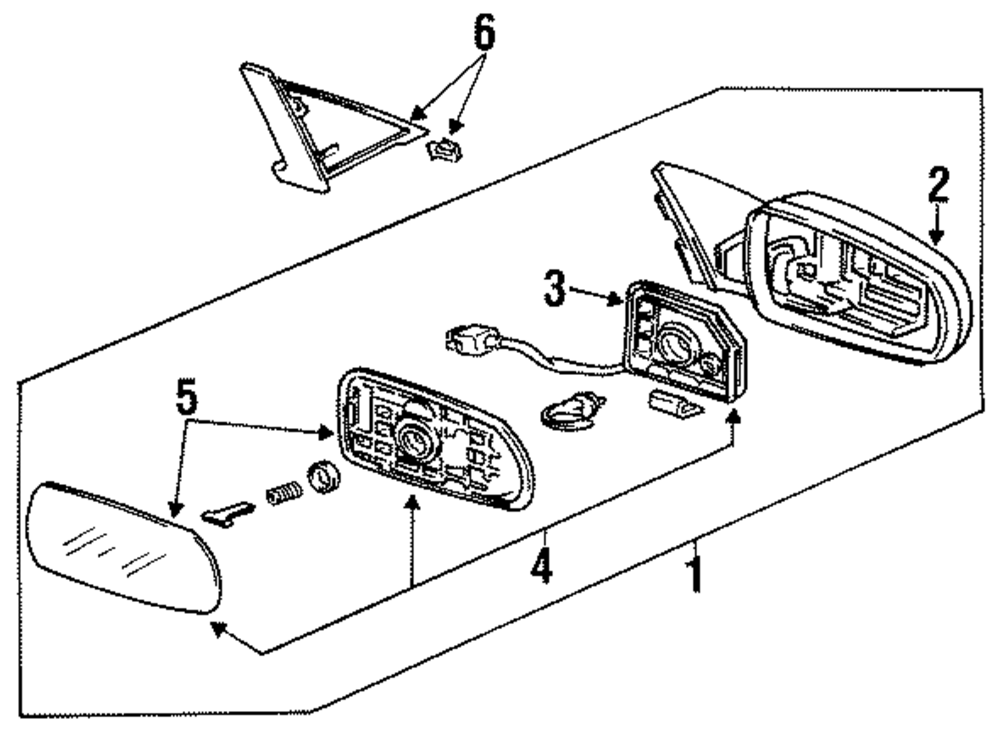 6
2
3
5
4
1