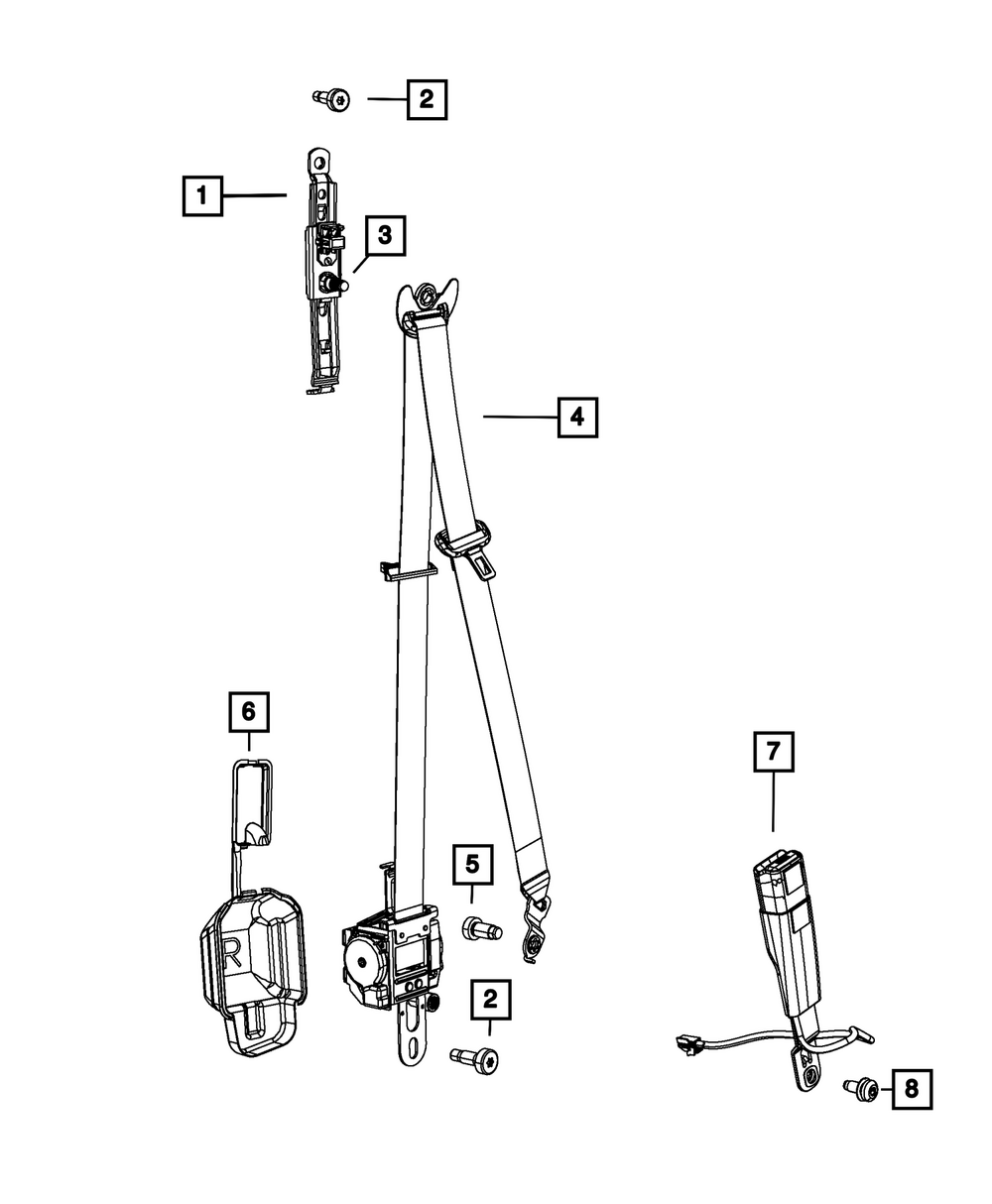 2
1
3
4
6
7
5
R
2
8