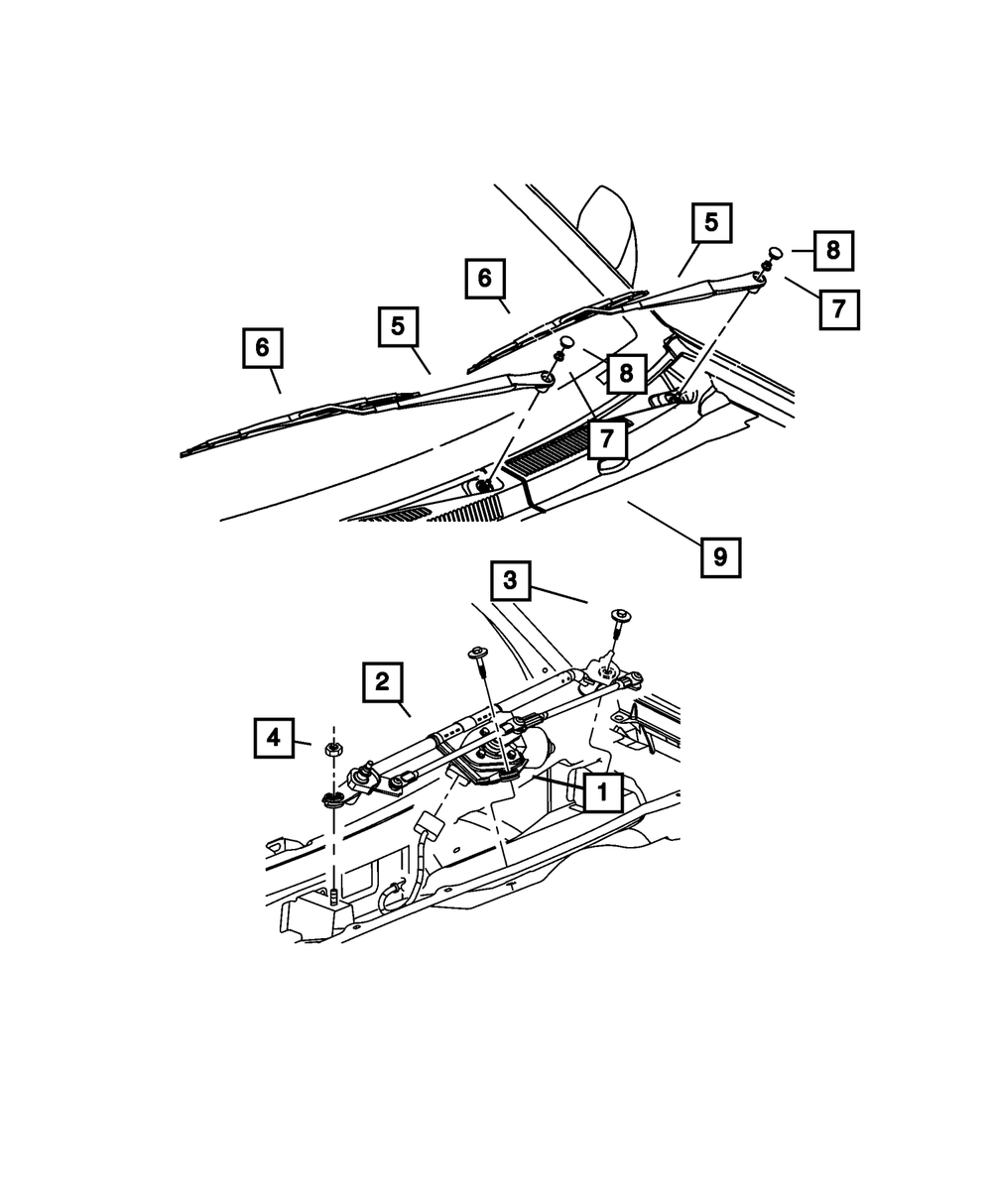 5
8
6
7
6
5
8
7
9
3
2
4
1