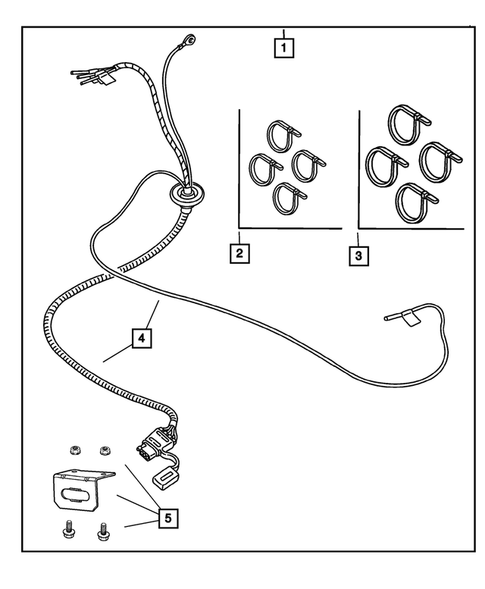 1

2

3

4

5