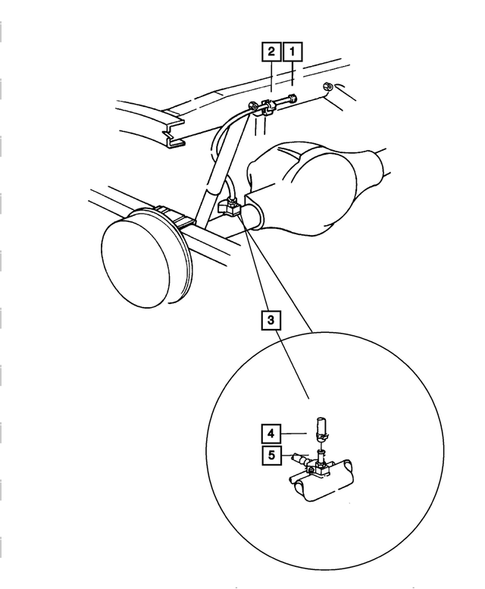 2
1
3
4
5