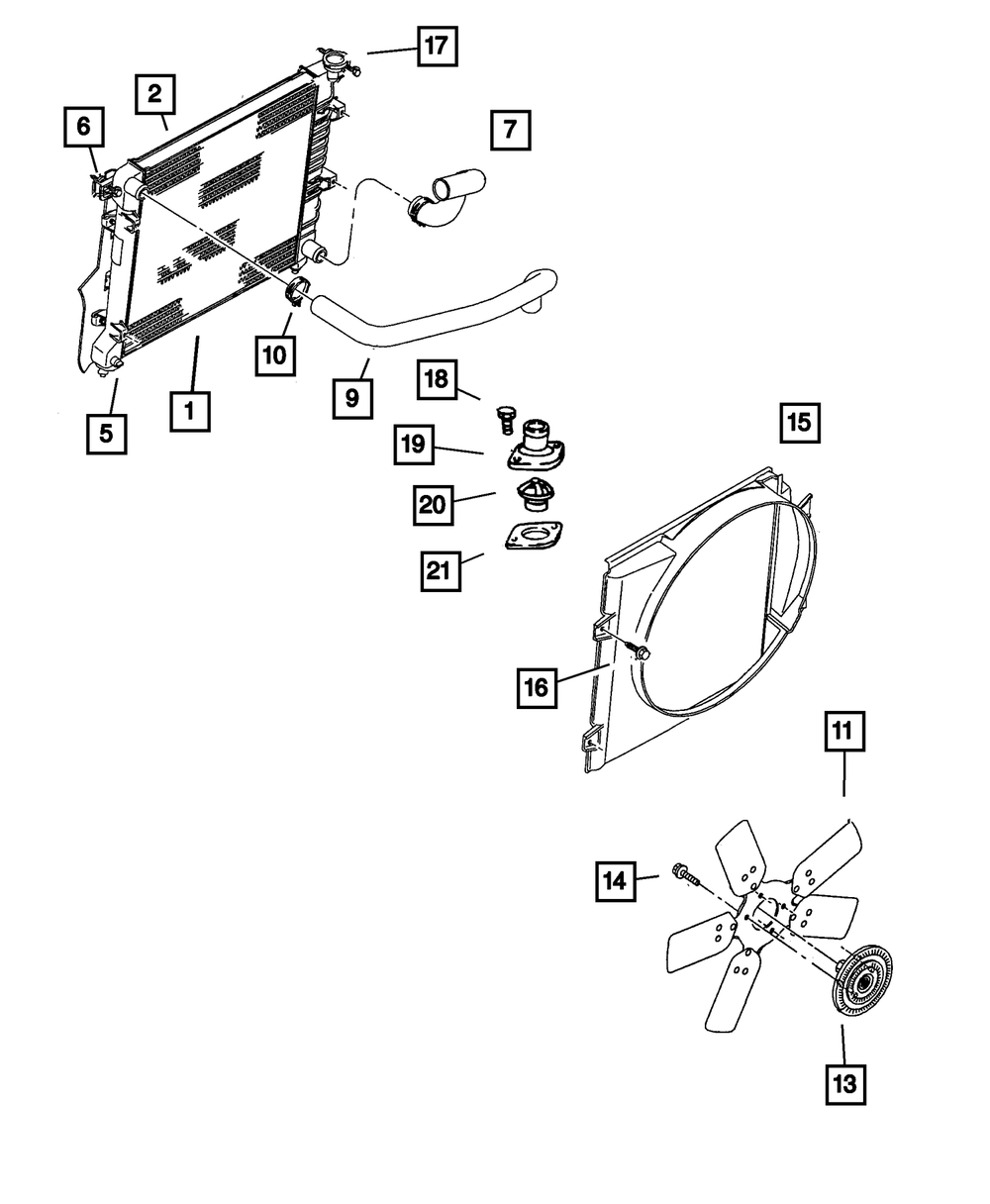 17
2
6
7
10
9
1
5
18
19
20
21
15
16
11
14
13