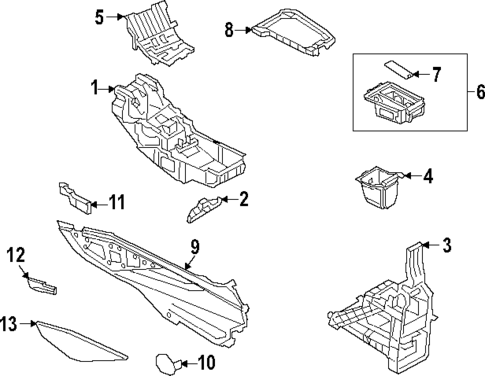 5
8
7
6
1
4
11
2
9
3
12
13
10