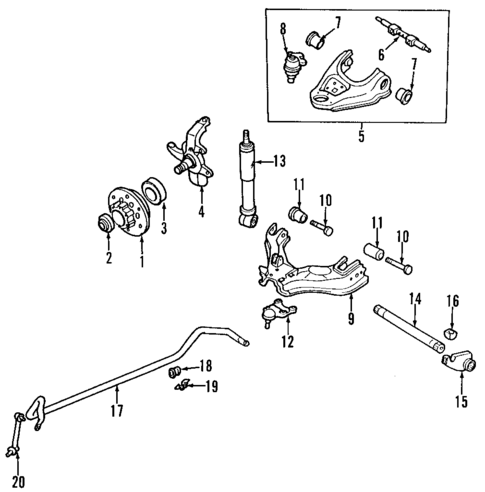 8
7
6
7
5
13
4
3
2
1
11
10
11
10
9
12
14
16
15
18
19
17
20