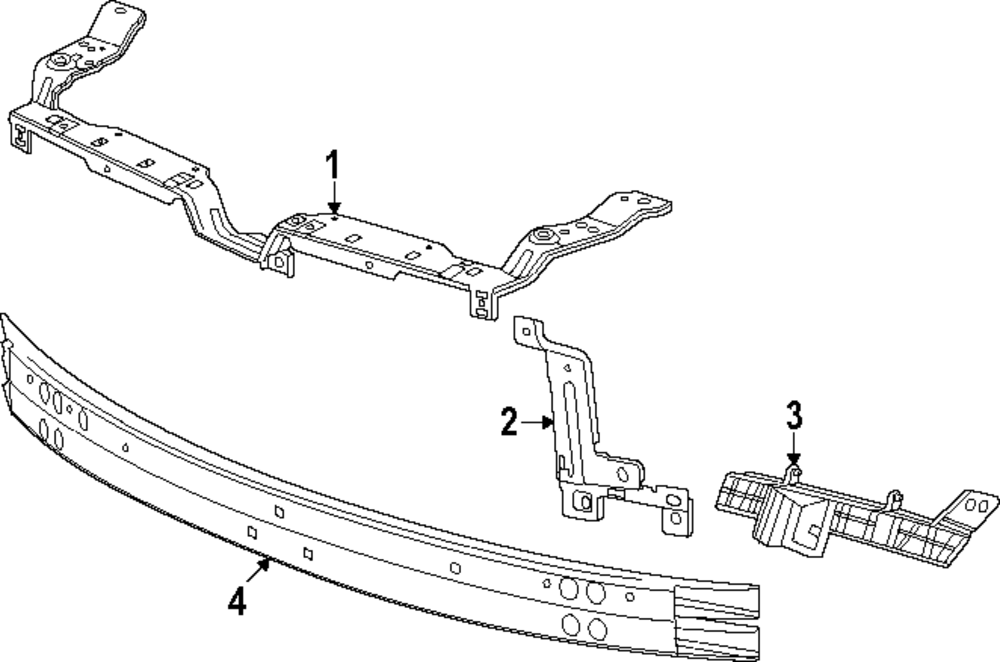 1
2
3
4