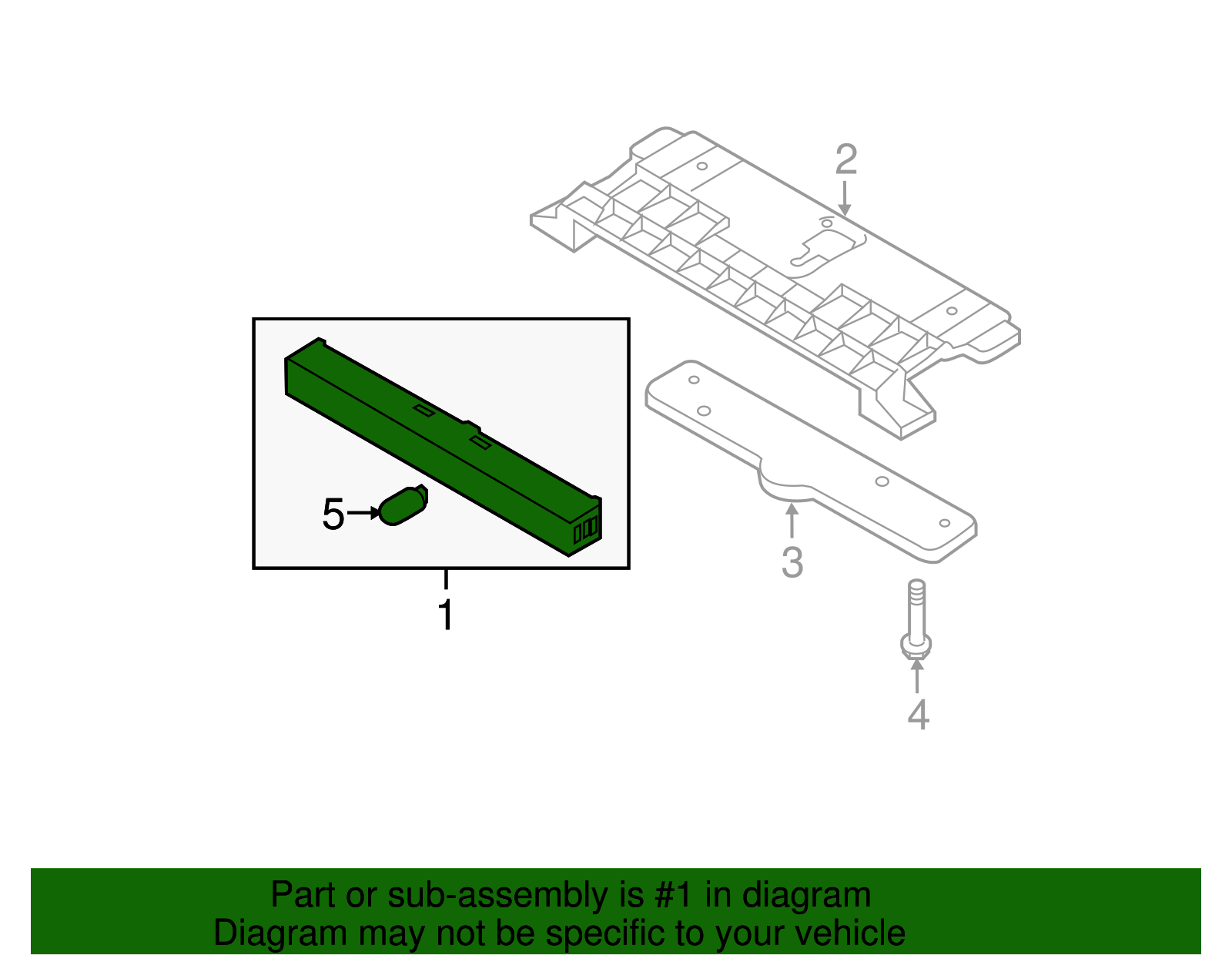 2

5

1

3

4

Part or sub-assembly is #1 in diagram
Diagram may not be specific to your vehicle