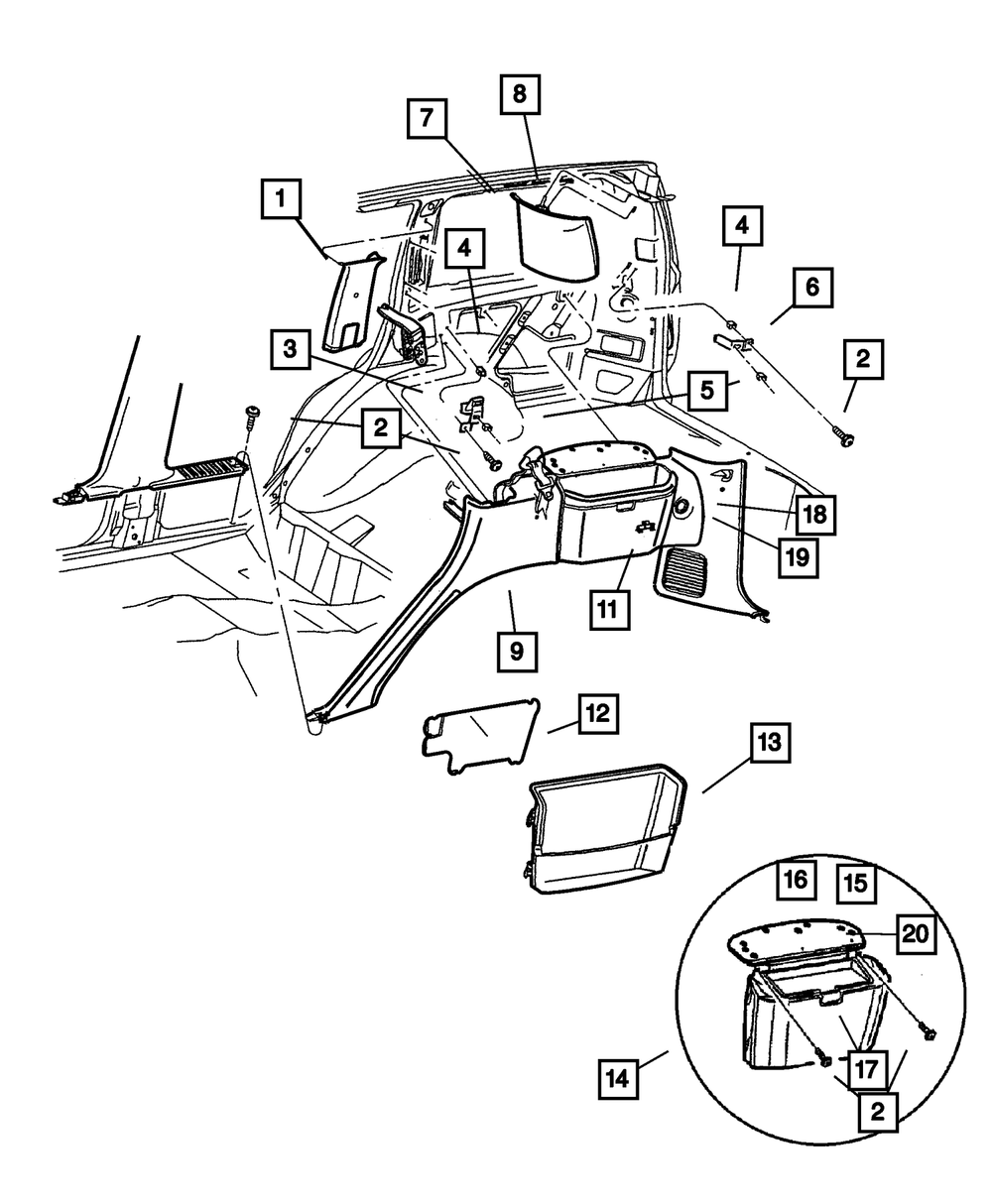 8
7
1
4
4
6
3
2
5
2
18
19
11
9
12
13
16
15
20
17
14
2