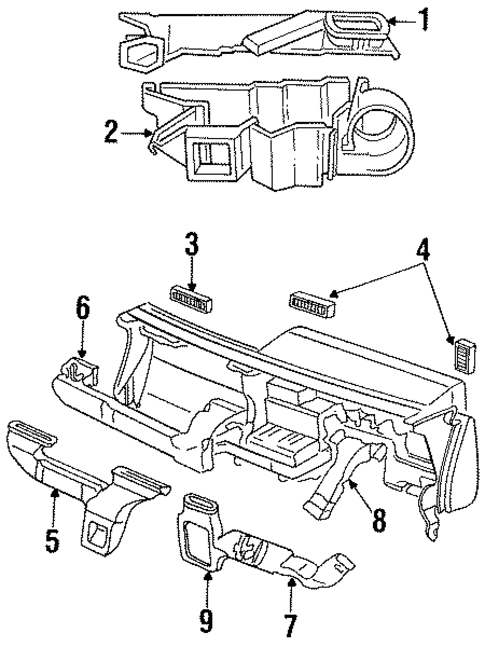 1
2
3
4
6
5
8
9
7